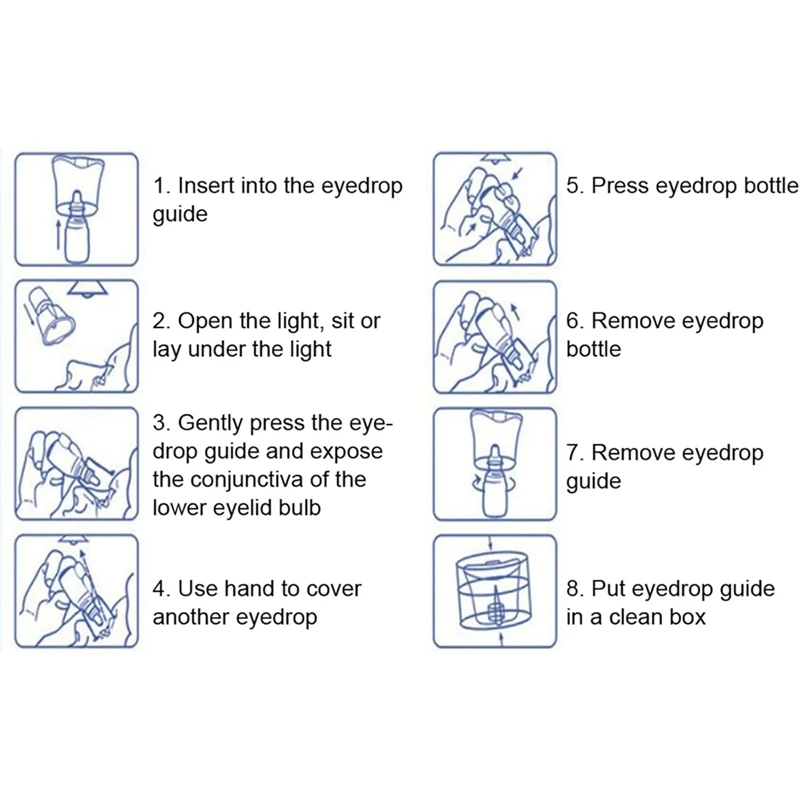 1. Insert into the eyedrop guide

2. Open the light, sit or lay under the light

3. Gently press the eyedrop guide and expose the conjunctiva of the lower eyelid bulb

4. Use hand to cover another eyedrop

5. Press eyedrop bottle

6. Remove eyedrop bottle

7. Remove eyedrop guide

8. Put eyedrop guide in a clean box