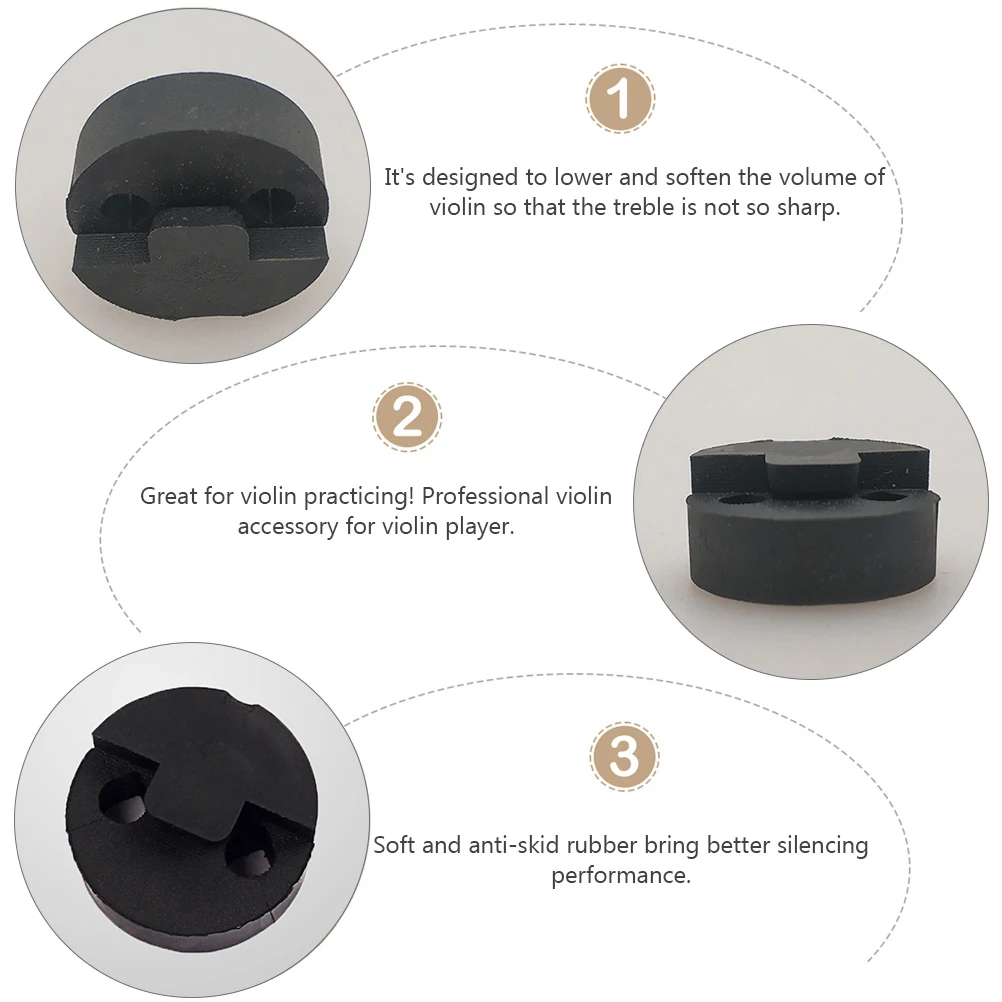 1

It's designed to lower and soften the volume of violin so that the treble is not so sharp.

2

Great for violin practicing! Professional violin accessory for violin player.

3

Soft and anti-skid rubber bring better silencing performance.