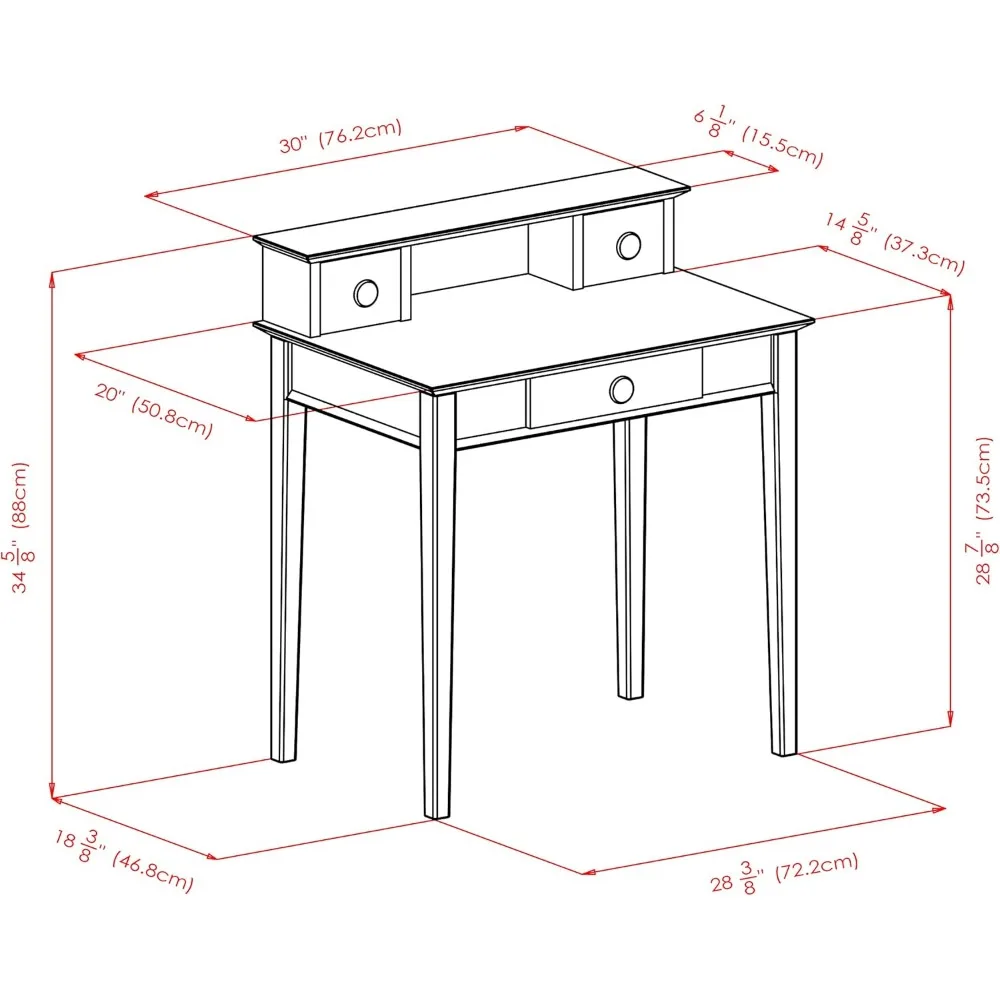 30" (76.2cm)

$6\frac{1}{8}$" (15.5cm)

$14\frac{5}{8}$" (37.3cm)

20" (50.8cm)

$34\frac{5}{8}$" (88cm)

$28\frac{7}{8}$" (73.5cm)

$18\frac{3}{8}$" (46.8cm)

$28\frac{3}{8}$" (72.2cm)