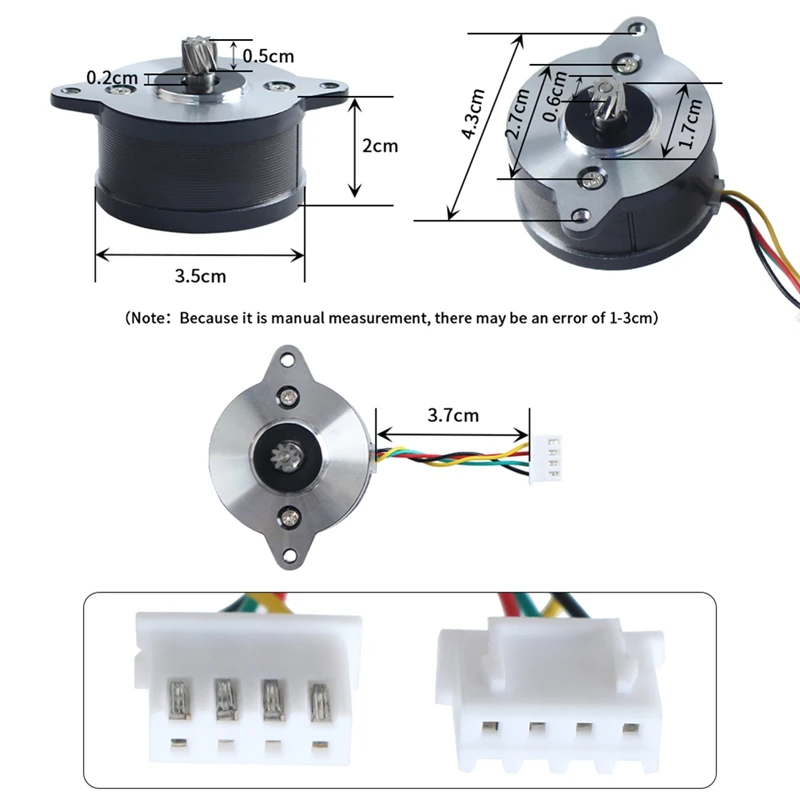 0.5cm
0.2cm
2cm
3.5cm

4.3cm
2.7cm
0.6cm
1.7cm

(Note: Because it is manual measurement, there may be an error of 1-3cm)

3.7cm