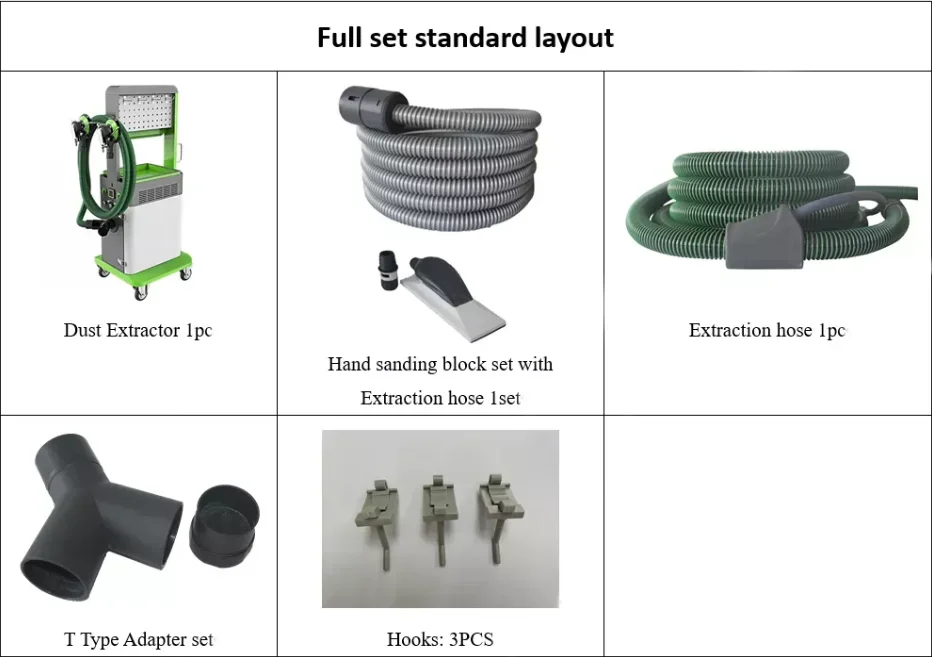 Full set standard layout

| Dust Extractor 1pc | Hand sanding block set with Extraction hose 1set | Extraction hose 1pc |
|---|---|---|
| T Type Adapter set | Hooks: 3PCS | |