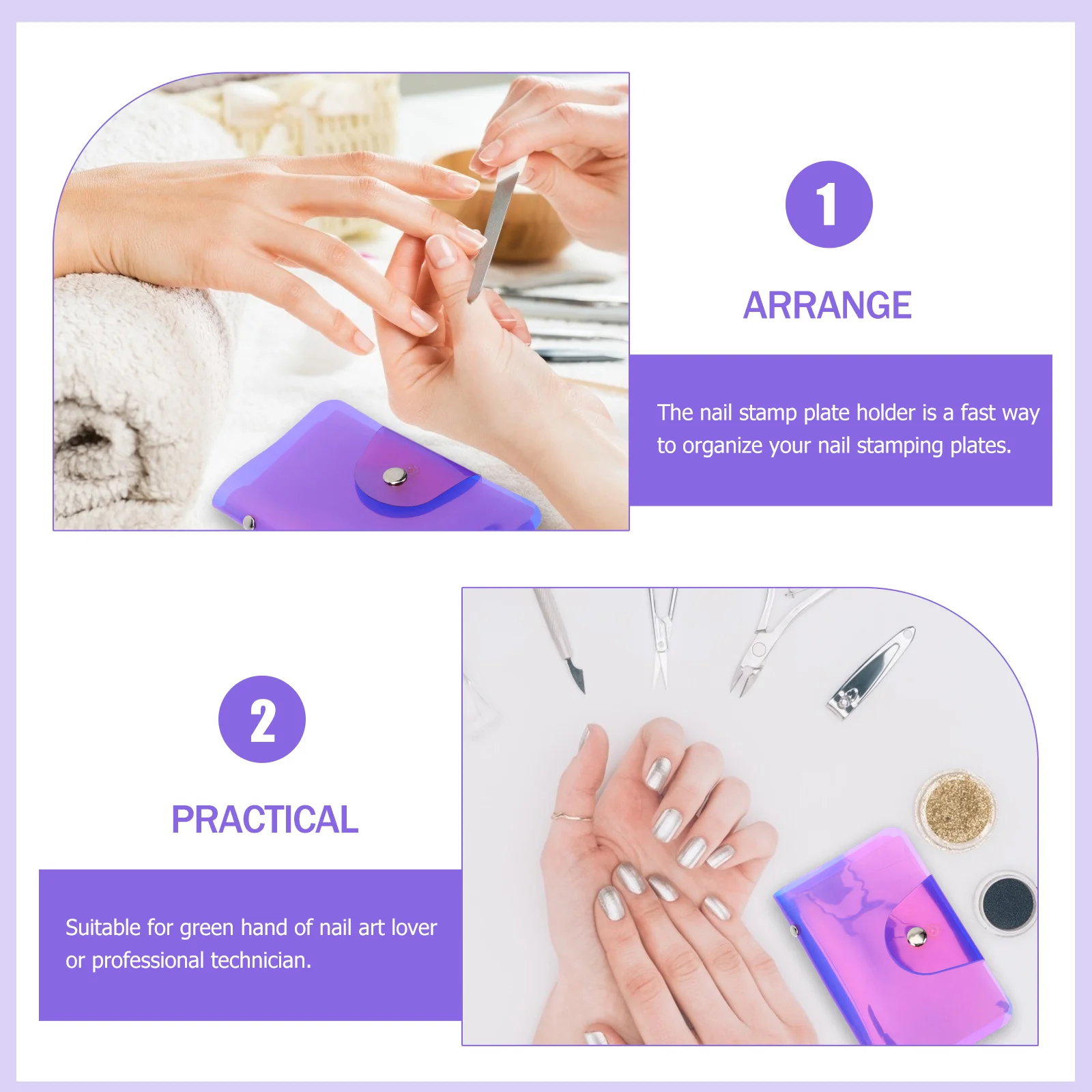 1

ARRANGE

The nail stamp plate holder is a fast way to organize your nail stamping plates.

2

PRACTICAL

Suitable for green hand of nail art lover or professional technician.