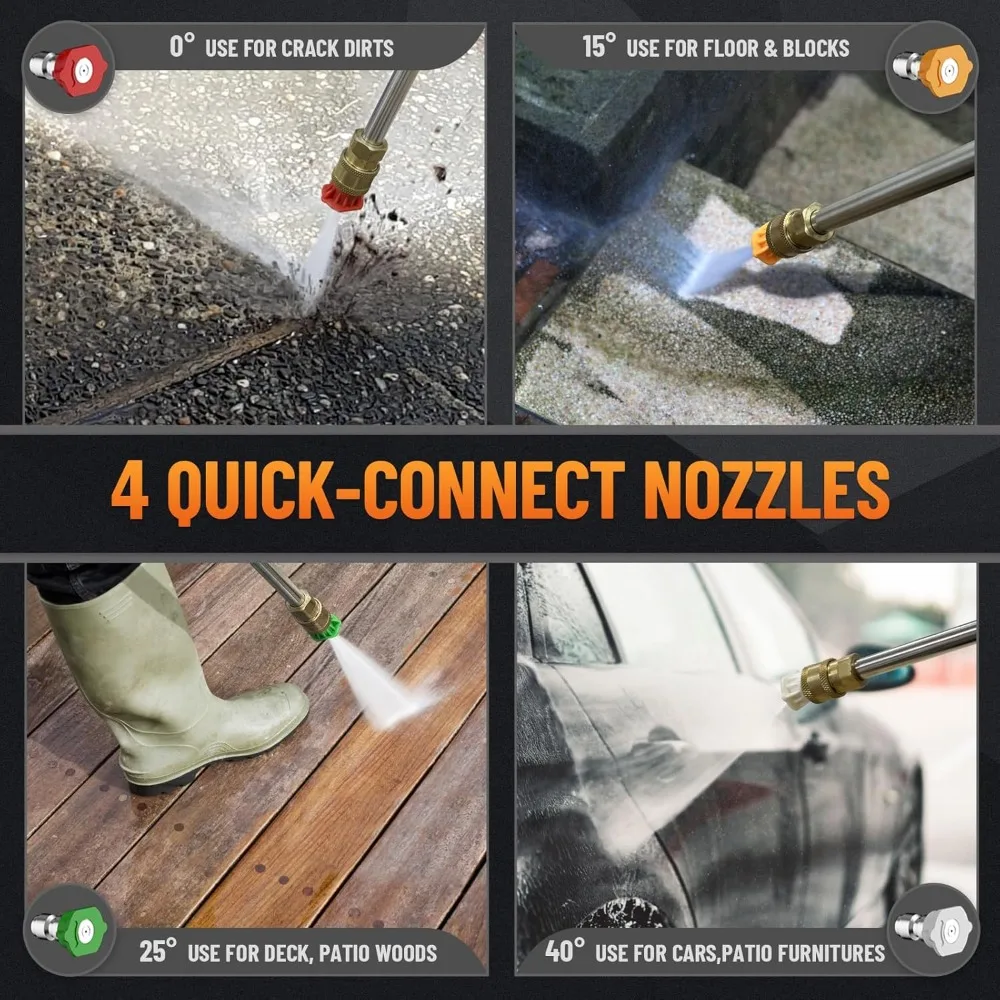 0° USE FOR CRACK DIRTS

15° USE FOR FLOOR & BLOCKS

4 QUICK-CONNECT NOZZLES

25° USE FOR DECK, PATIO WOODS

40° USE FOR CARS,PATIO FURNITURES