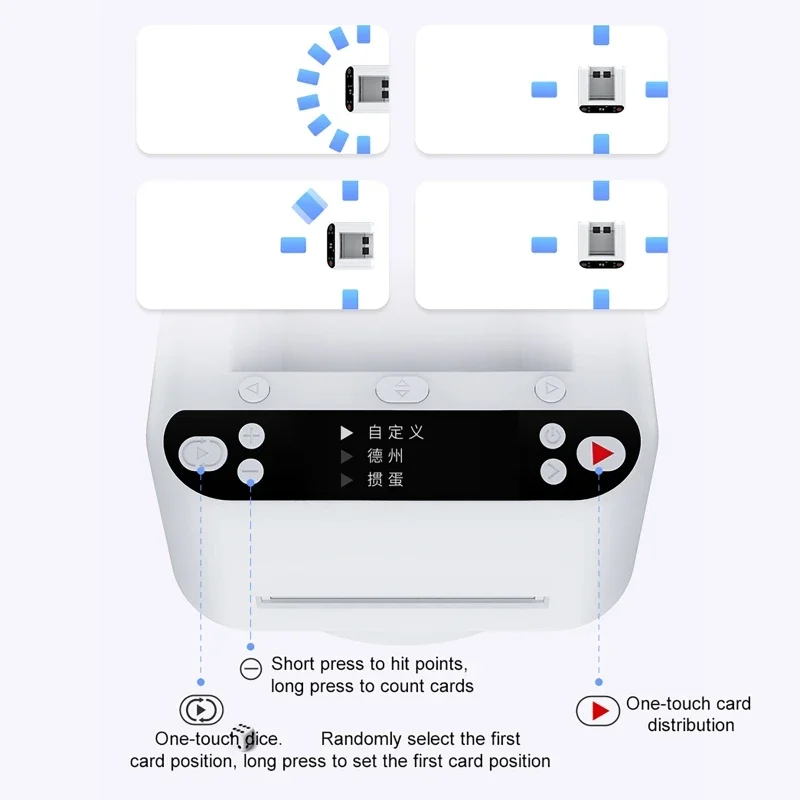 自定义
德州
掼蛋

Short press to hit points, long press to count cards

One-touch card distribution

One-touch dice. Randomly select the first card position, long press to set the first card position