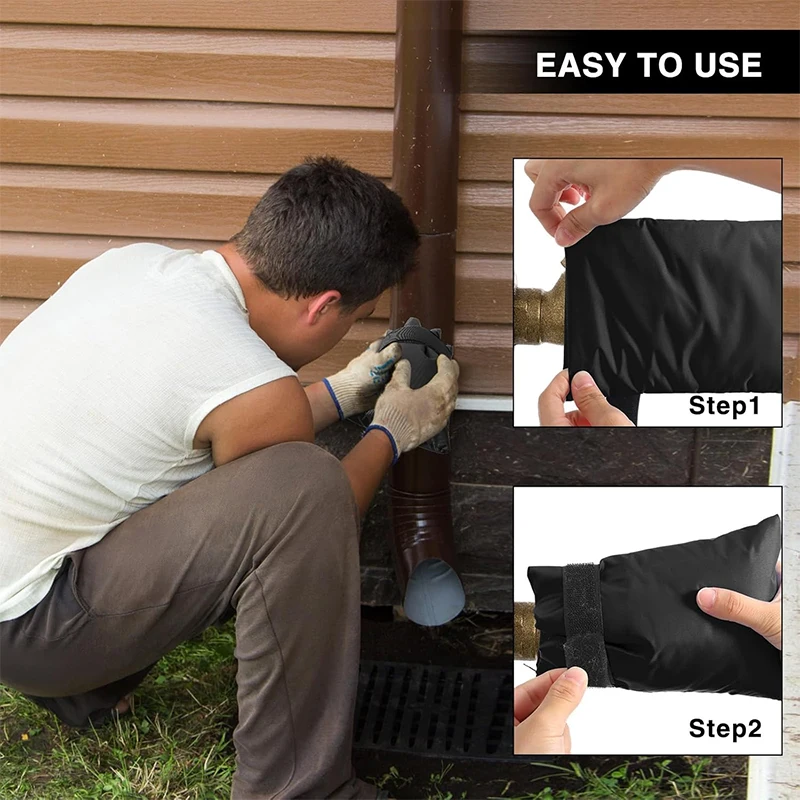 EASY TO USE

Step1

Step2