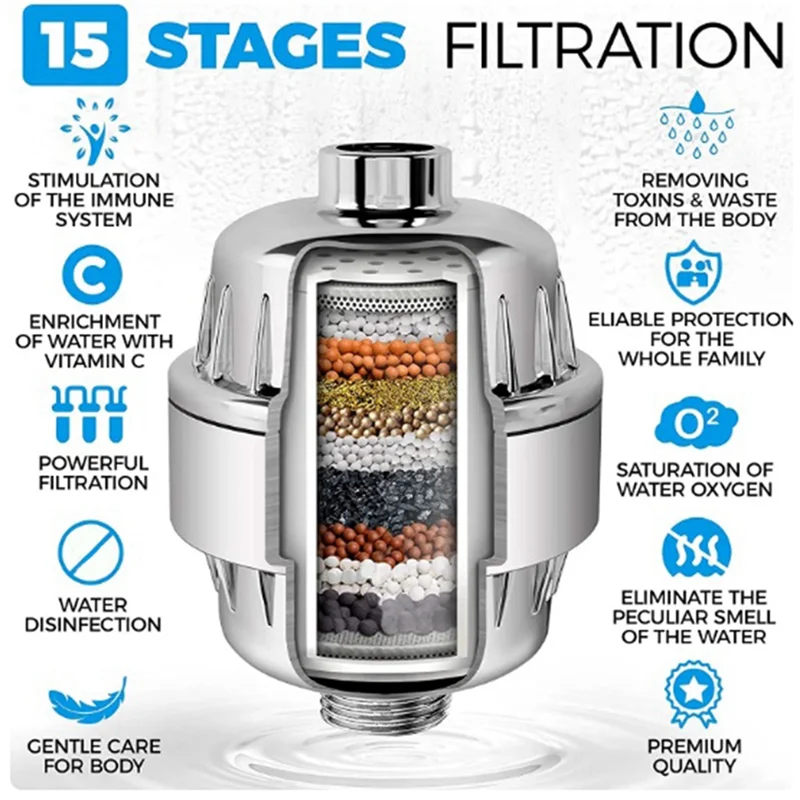 15 STAGES FILTRATION

STIMULATION OF THE IMMUNE SYSTEM

C

ENRICHMENT OF WATER WITH VITAMIN C

POWERFUL FILTRATION

WATER DISINFECTION

GENTLE CARE FOR BODY

REMOVING TOXINS & WASTE FROM THE BODY

ELIABLE PROTECTION FOR THE WHOLE FAMILY

$O^2$

SATURATION OF WATER OXYGEN

ELIMINATE THE PECULIAR SMELL OF THE WATER

PREMIUM QUALITY