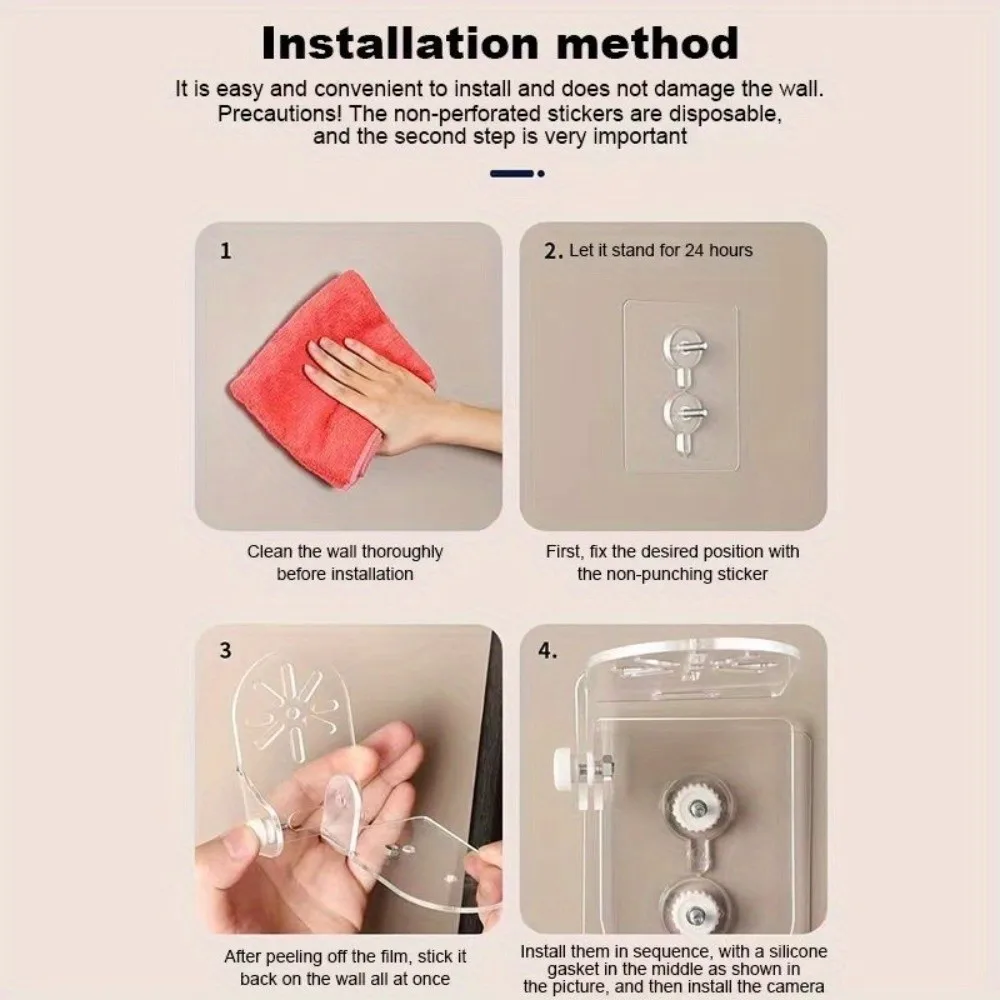 Installation method

It is easy and convenient to install and does not damage the wall. Precautions! The non-perforated stickers are disposable, and the second step is very important

1

Clean the wall thoroughly before installation

2. Let it stand for 24 hours

First, fix the desired position with the non-punching sticker

3

After peeling off the film, stick it back on the wall all at once

4.

Install them in sequence, with a silicone gasket in the middle as shown in the picture, and then install the camera