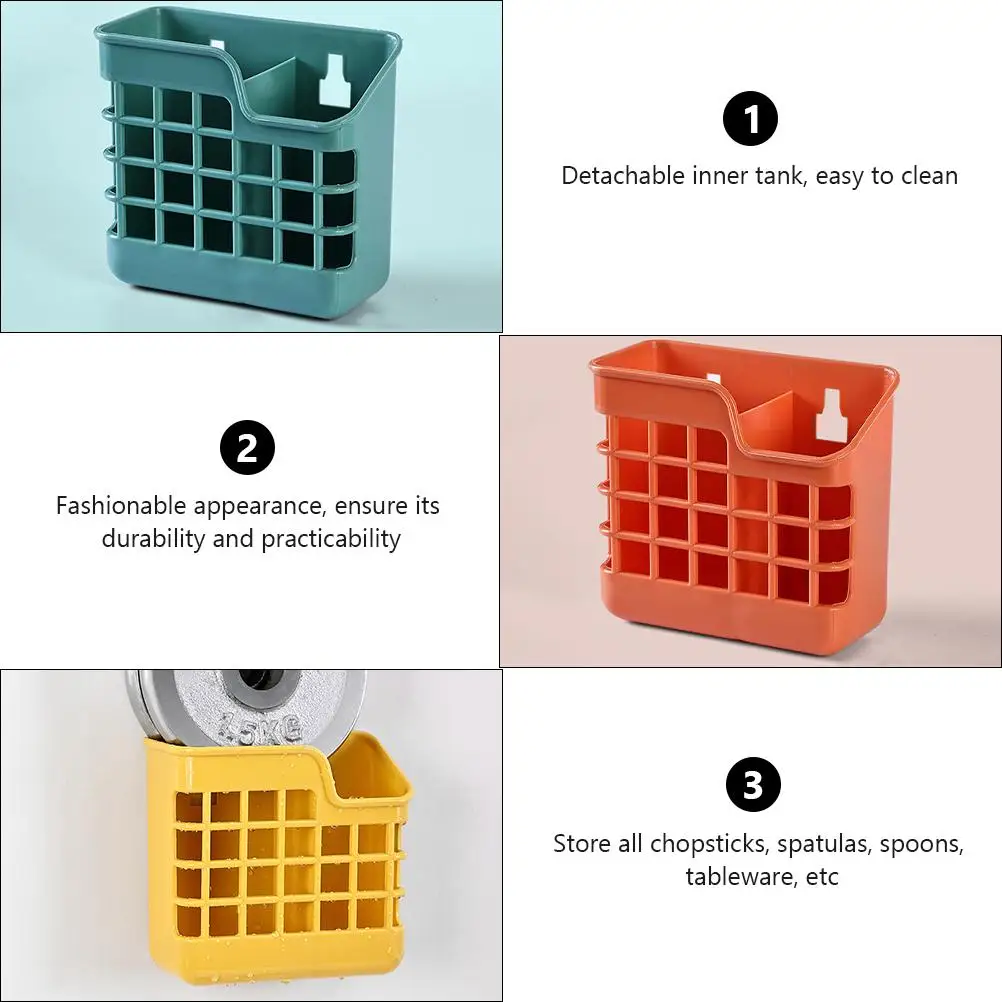 1
Detachable inner tank, easy to clean

2
Fashionable appearance, ensure its durability and practicability

1.5KG

3
Store all chopsticks, spatulas, spoons, tableware, etc