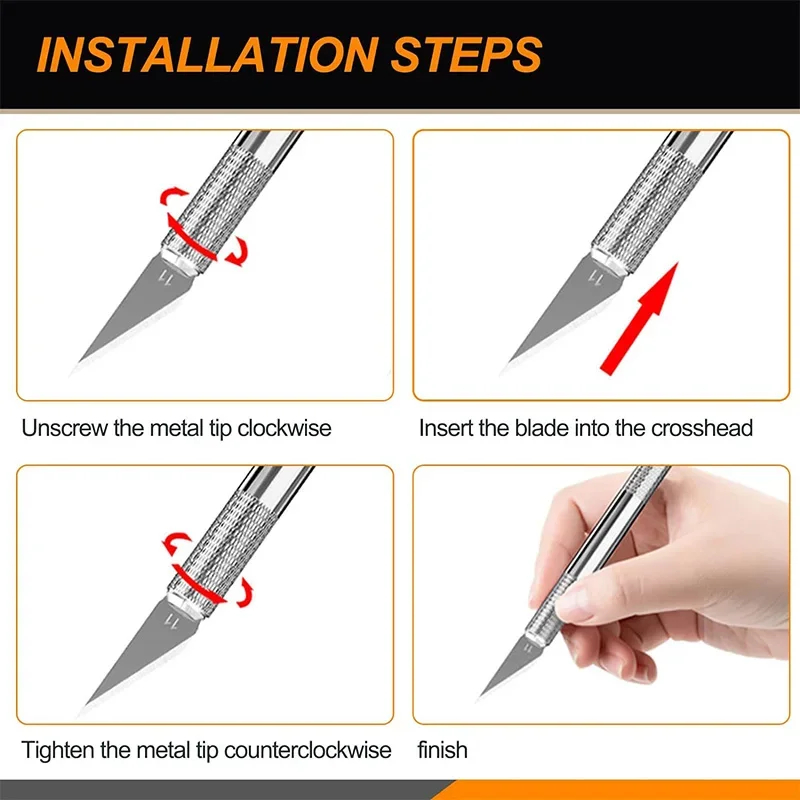 INSTALLATION STEPS

11

Unscrew the metal tip clockwise

11

Insert the blade into the crosshead

11

Tighten the metal tip counterclockwise

11

finish