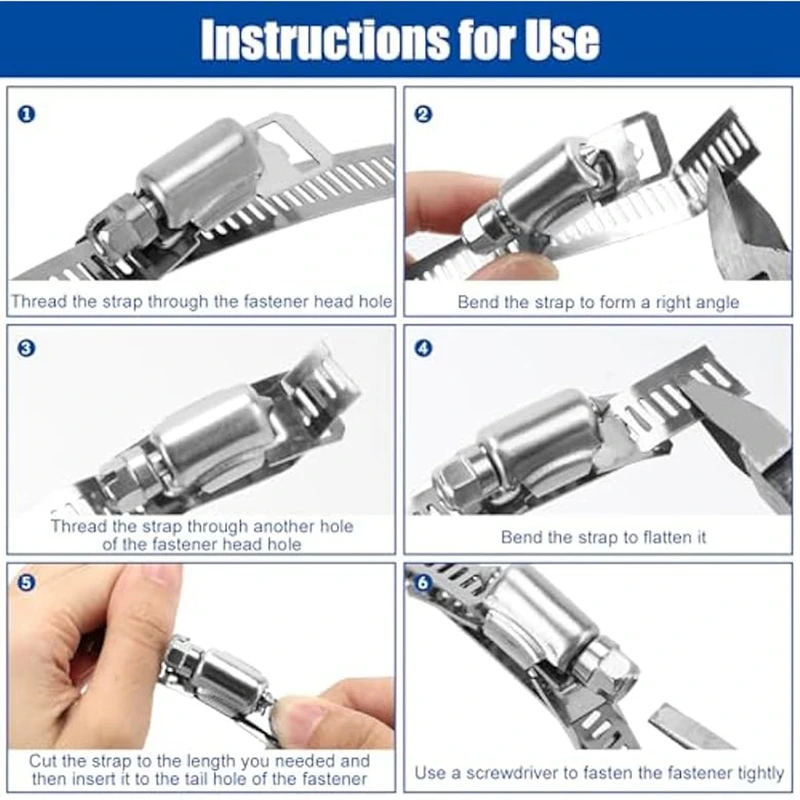 Instructions for Use

1
Thread the strap through the fastener head hole

2
Bend the strap to form a right angle

3
Thread the strap through another hole of the fastener head hole

4
Bend the strap to flatten it

5
Cut the strap to the length you needed and then insert it to the tail hole of the fastener

6
Use a screwdriver to fasten the fastener tightly