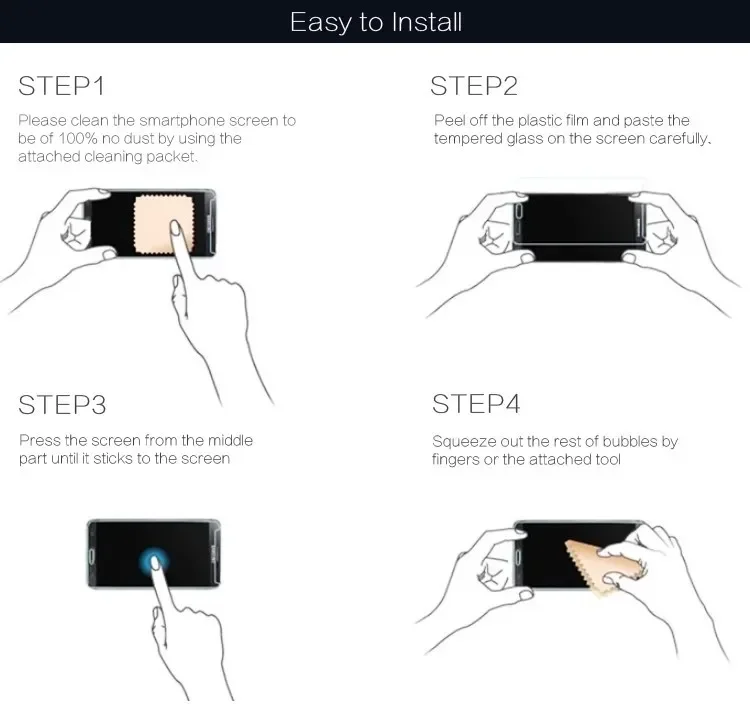 Easy to Install

STEP1

Please clean the smartphone screen to be of 100% no dust by using the attached cleaning packet.

STEP2

Peel off the plastic film and paste the tempered glass on the screen carefully.

STEP3

Press the screen from the middle part until it sticks to the screen

STEP4

Squeeze out the rest of bubbles by fingers or the attached tool