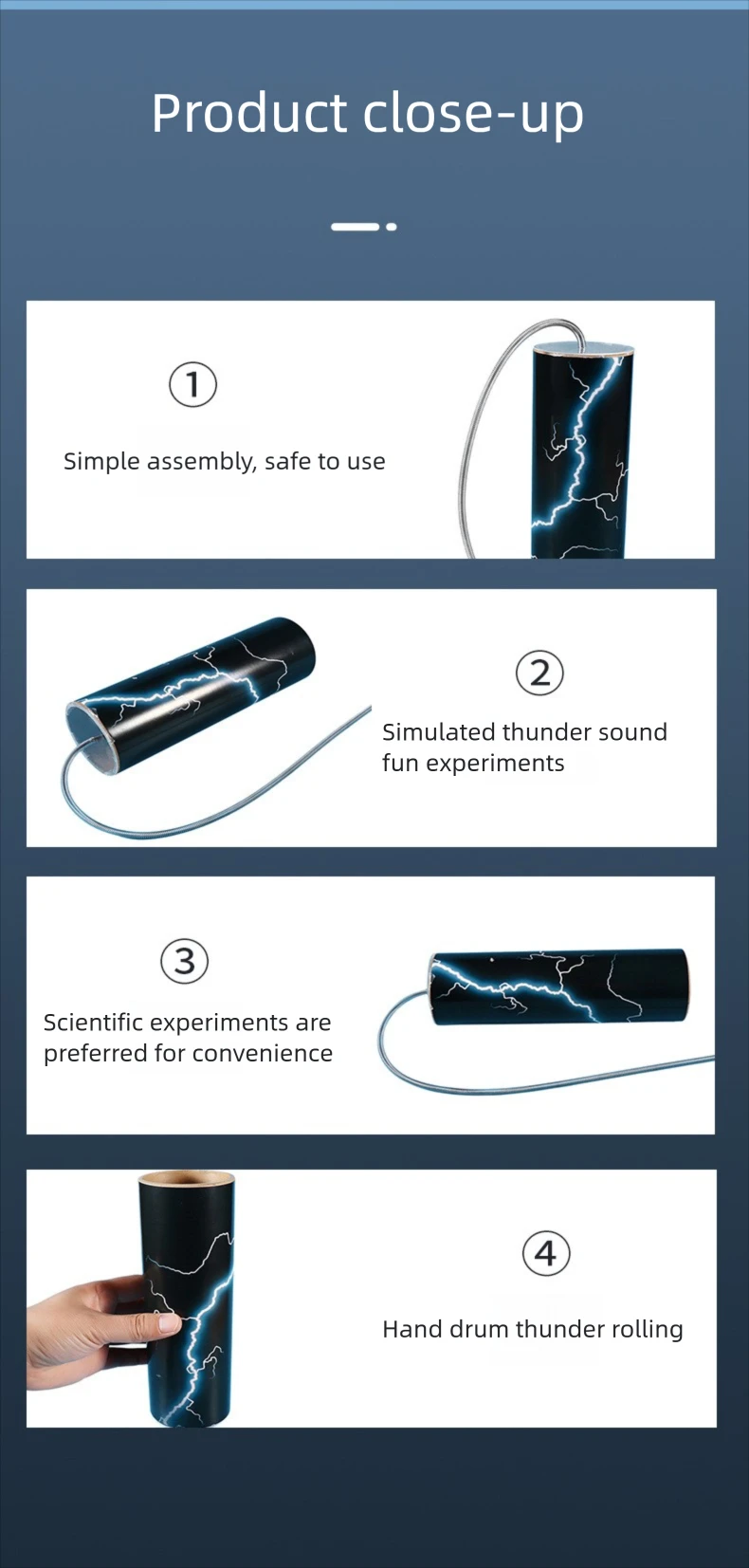 Product close-up

①

Simple assembly, safe to use

②

Simulated thunder sound fun experiments

③

Scientific experiments are preferred for convenience

④

Hand drum thunder rolling