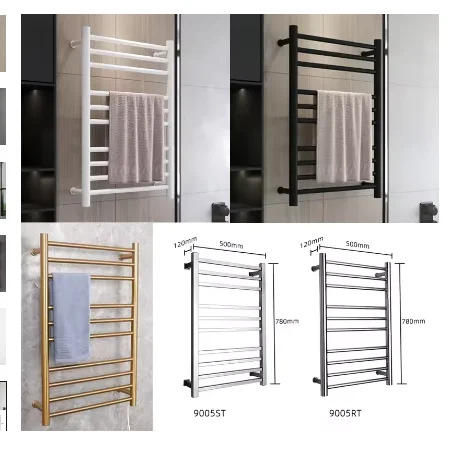 120mm
500mm
780mm
9005ST

120mm
500mm
780mm
9005RT