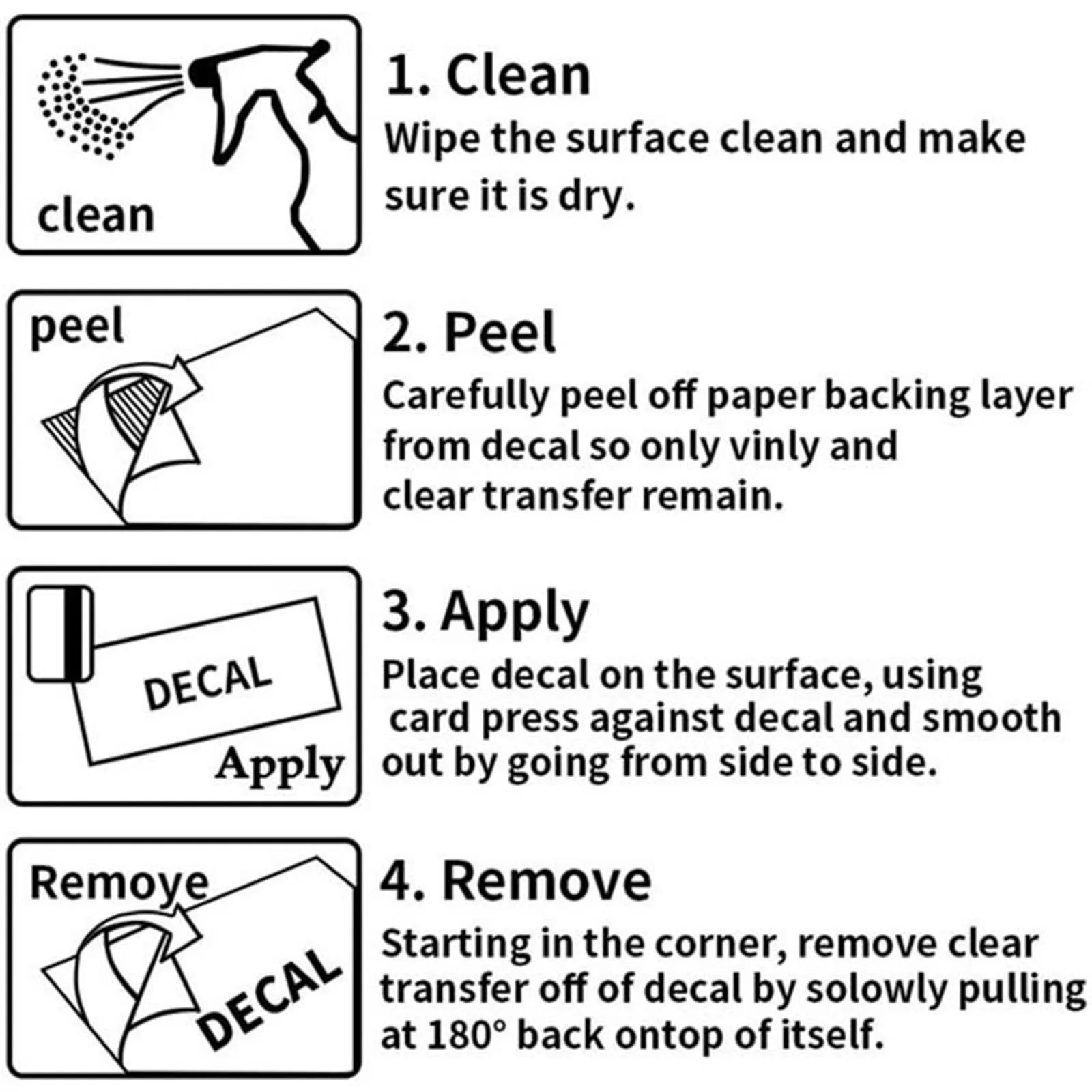 clean

1. Clean
Wipe the surface clean and make sure it is dry.

peel

2. Peel
Carefully peel off paper backing layer from decal so only vinly and clear transfer remain.

DECAL
Apply

3. Apply
Place decal on the surface, using card press against decal and smooth out by going from side to side.

Remoye
DECAL

4. Remove
Starting in the corner, remove clear transfer off of decal by solowly pulling at 180° back ontop of itself.