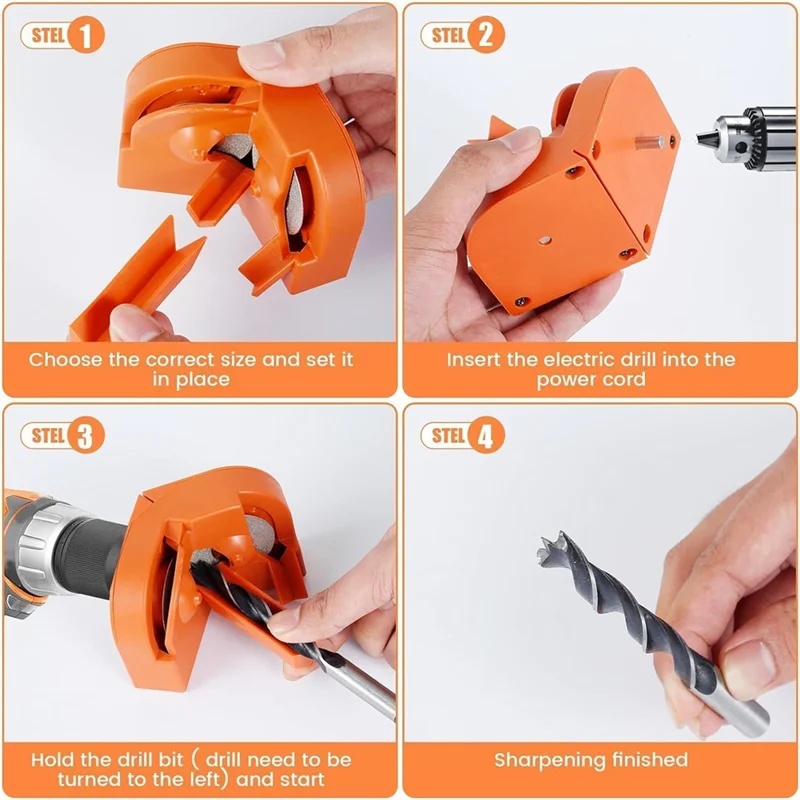 STEL 1

Choose the correct size and set it in place

STEL 2

Insert the electric drill into the power cord

STEL 3

Hold the drill bit ( drill need to be turned to the left) and start

STEL 4

Sharpening finished