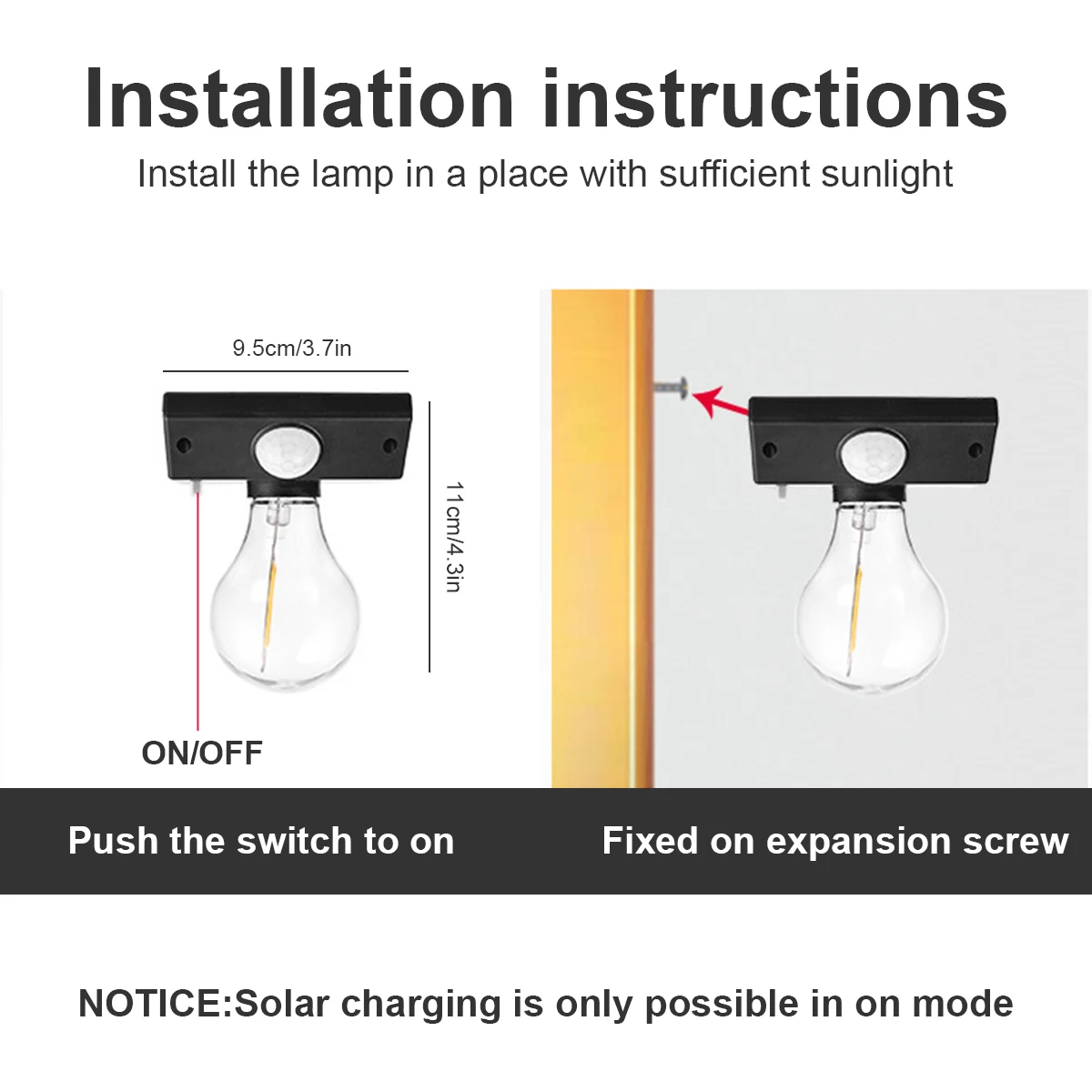 Installation instructions
Install the lamp in a place with sufficient sunlight

9.5cm/3.7in

11cm/4.3in

ON/OFF

Push the switch to on

Fixed on expansion screw

NOTICE:Solar charging is only possible in on mode