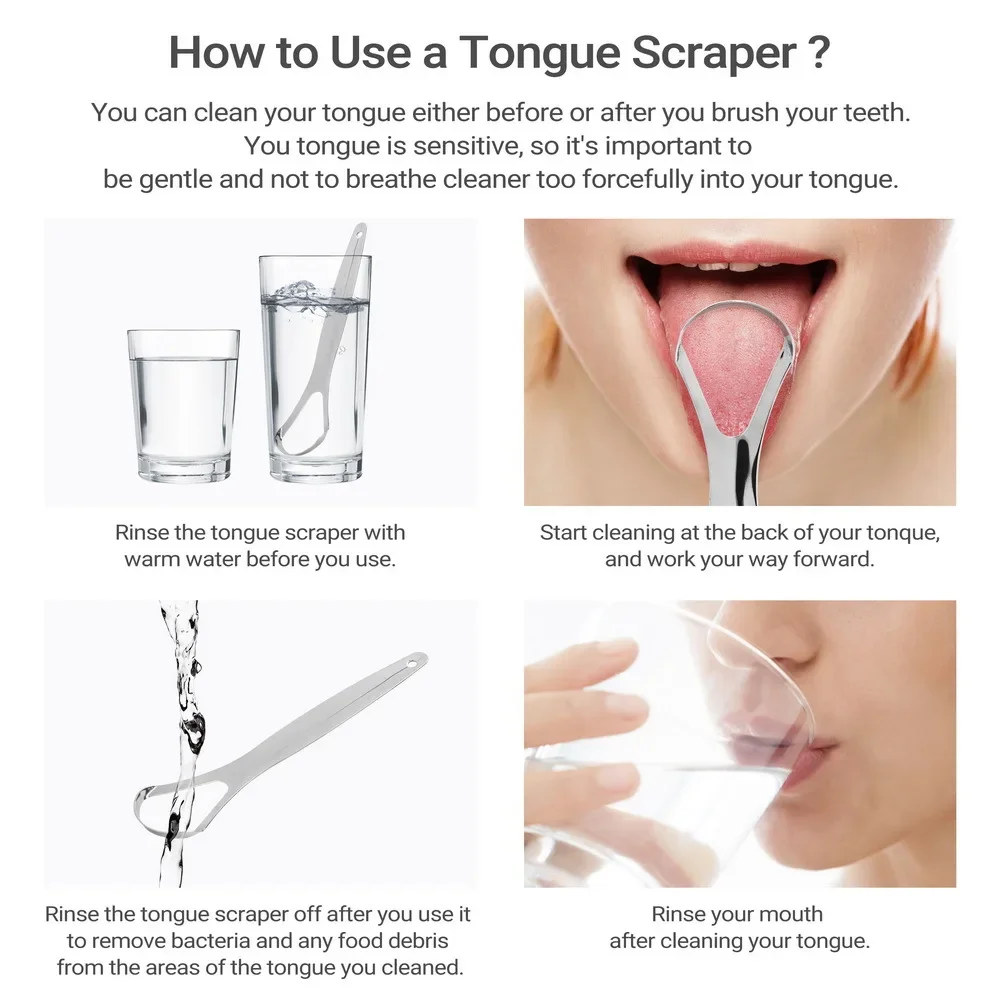 How to Use a Tongue Scraper ?

You can clean your tongue either before or after you brush your teeth. You tongue is sensitive, so it's important to be gentle and not to breathe cleaner too forcefully into your tongue.

Rinse the tongue scraper with warm water before you use.

Start cleaning at the back of your tonque, and work your way forward.

Rinse the tongue scraper off after you use it to remove bacteria and any food debris from the areas of the tongue you cleaned.

Rinse your mouth after cleaning your tongue.