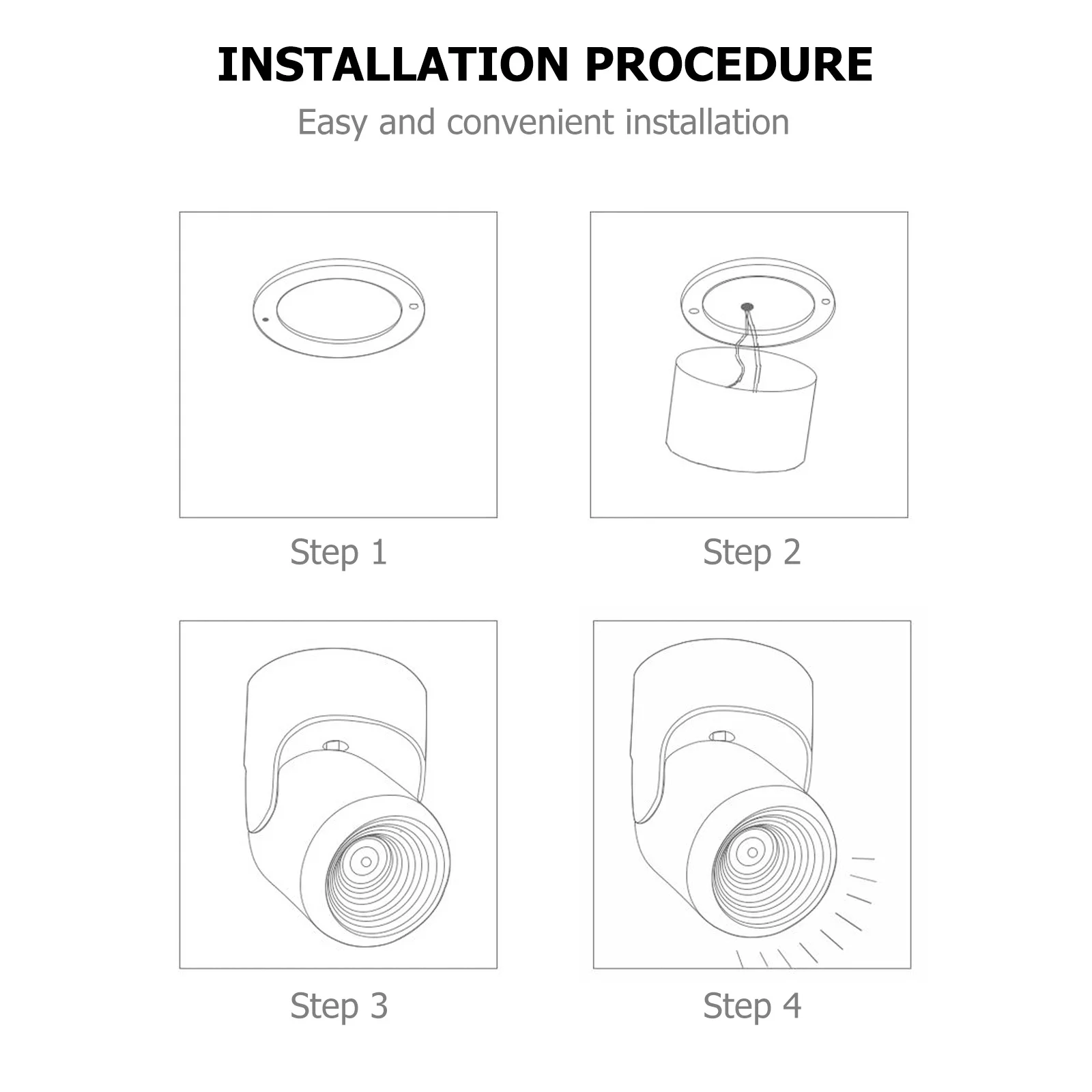 INSTALLATION PROCEDURE

Easy and convenient installation

Step 1

Step 2

Step 3

Step 4