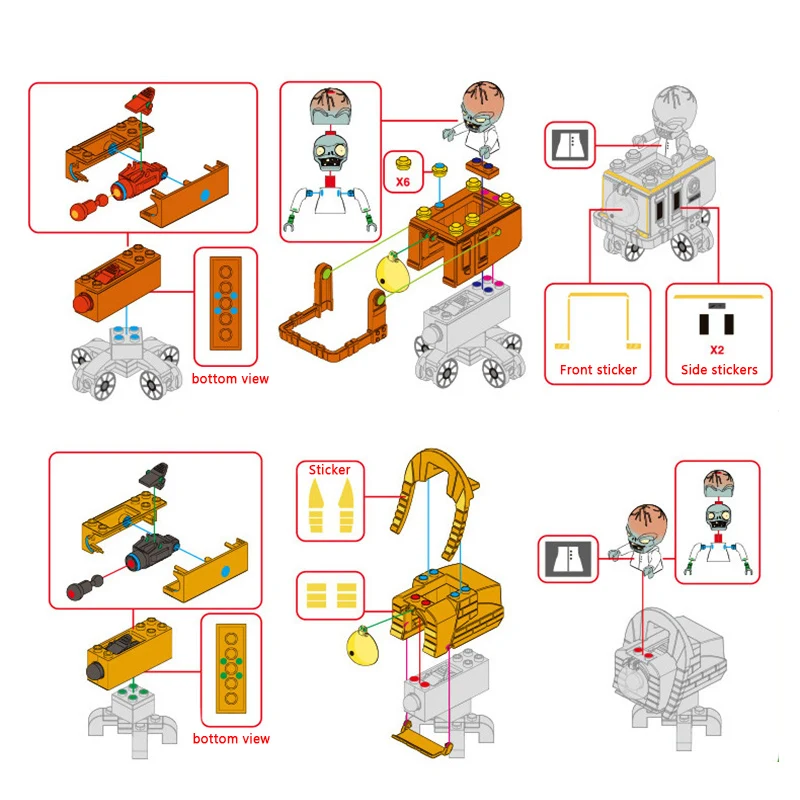 bottom view

X6

Front sticker

X2
Side stickers

Sticker

bottom view