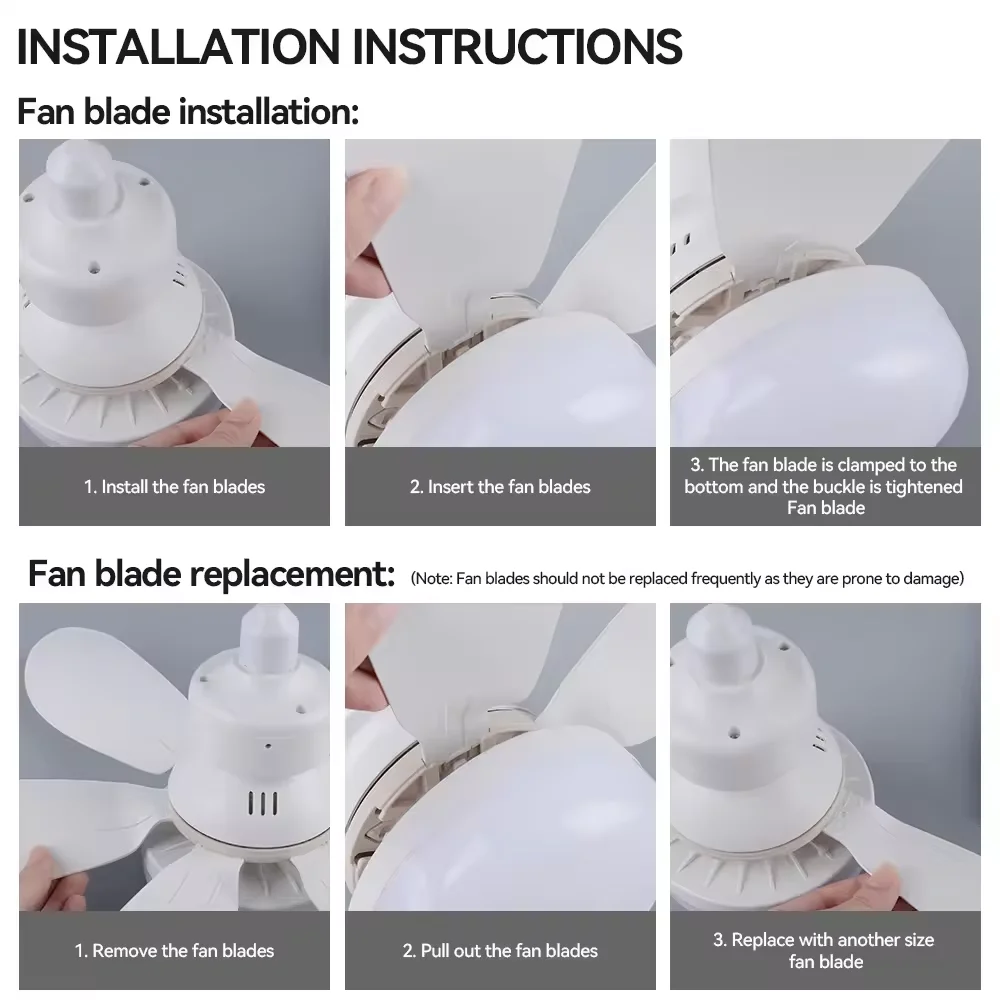 INSTALLATION INSTRUCTIONS

Fan blade installation:

1. Install the fan blades

2. Insert the fan blades

3. The fan blade is clamped to the bottom and the buckle is tightened Fan blade

Fan blade replacement: (Note: Fan blades should not be replaced frequently as they are prone to damage)

1. Remove the fan blades

2. Pull out the fan blades

3. Replace with another size fan blade