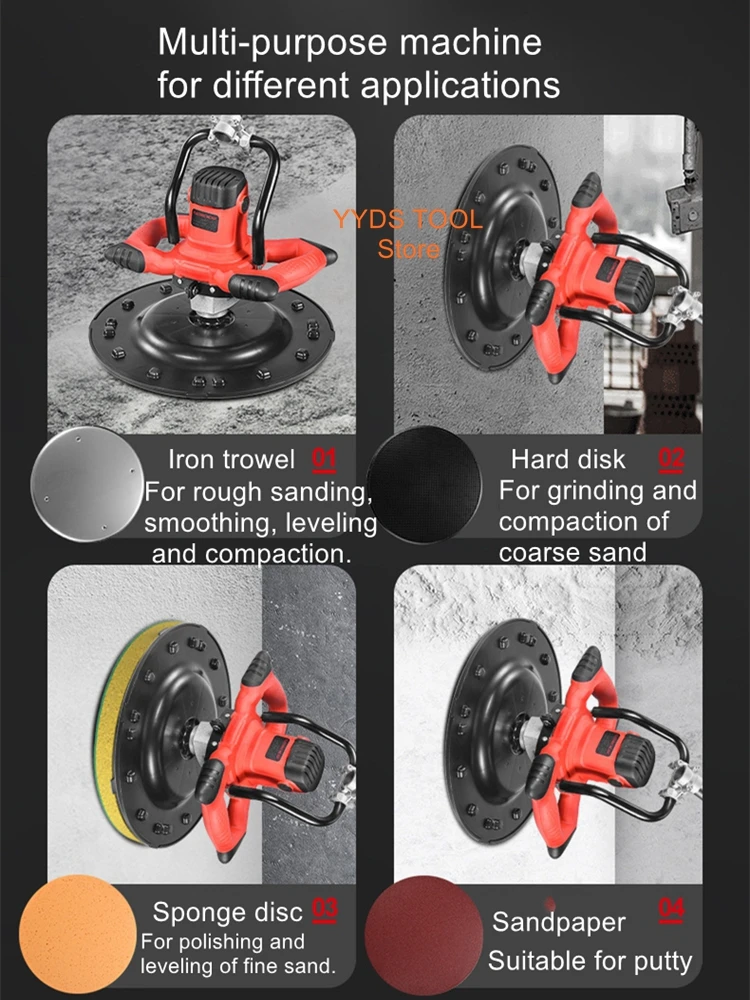 Multi-purpose machine for different applications

YYDS TOOL Store

Iron trowel 01
For rough sanding, smoothing, leveling and compaction.

Hard disk 02
For grinding and compaction of coarse sand

Sponge disc 03
For polishing and leveling of fine sand.

Sandpaper 04
Suitable for putty