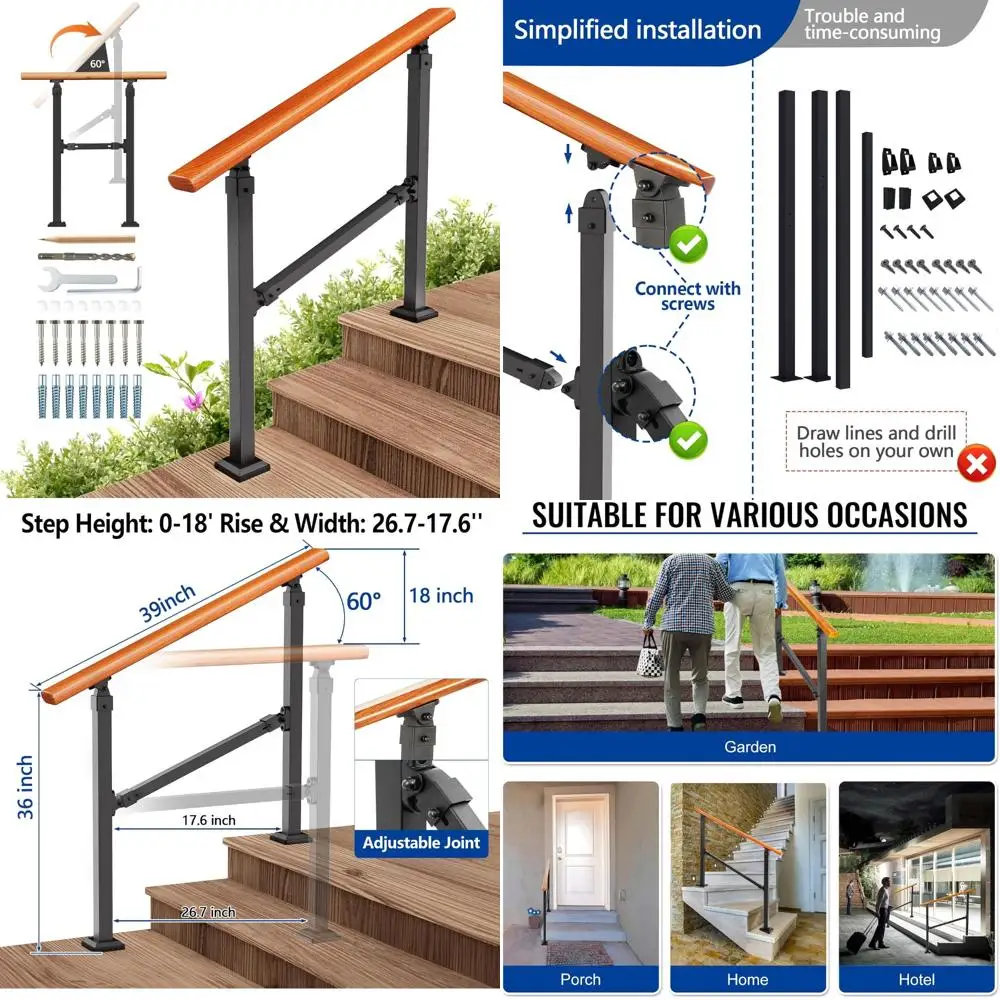 60°

Simplified installation

Trouble and time-consuming

Connect with screws

Draw lines and drill holes on your own

Step Height: 0-18' Rise & Width: 26.7-17.6''

SUITABLE FOR VARIOUS OCCASIONS

39inch

60°

18 inch

36 inch

17.6 inch

26.7 inch

Adjustable Joint

Garden

Porch

Home

Hotel