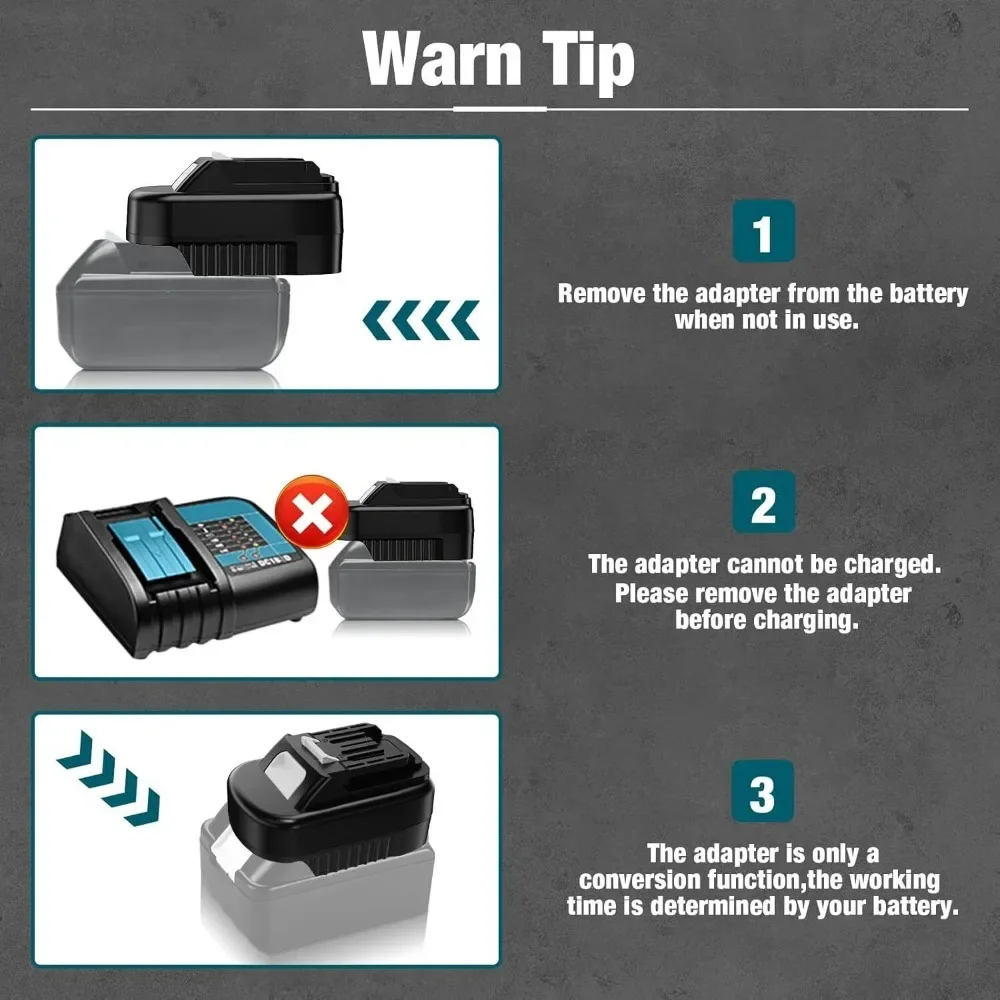 Warn Tip

1

Remove the adapter from the battery when not in use.

DC18

2

The adapter cannot be charged. Please remove the adapter before charging.

3

The adapter is only a conversion function,the working time is determined by your battery.