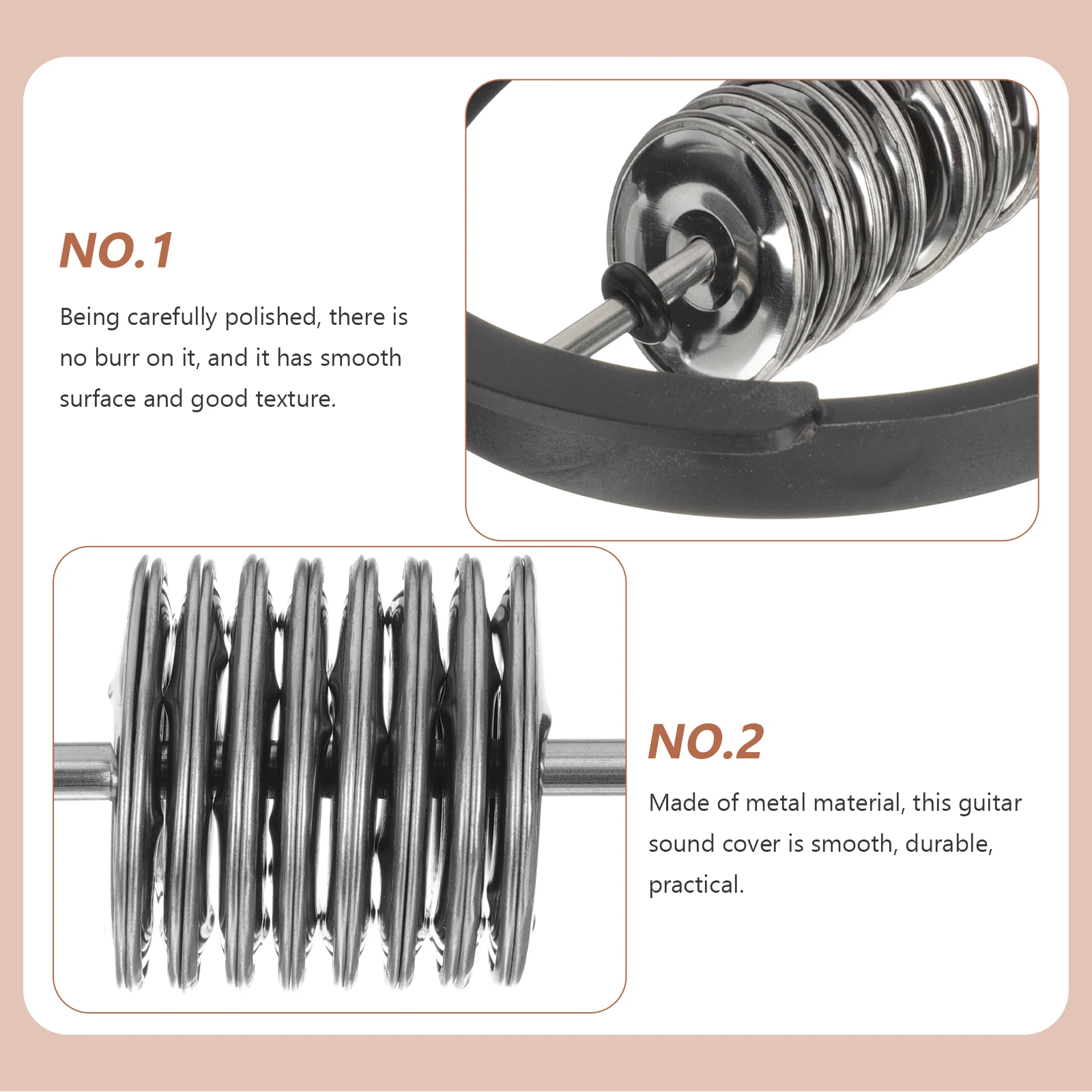 NO.1

Being carefully polished, there is no burr on it, and it has smooth surface and good texture.

NO.2

Made of metal material, this guitar sound cover is smooth, durable, practical.