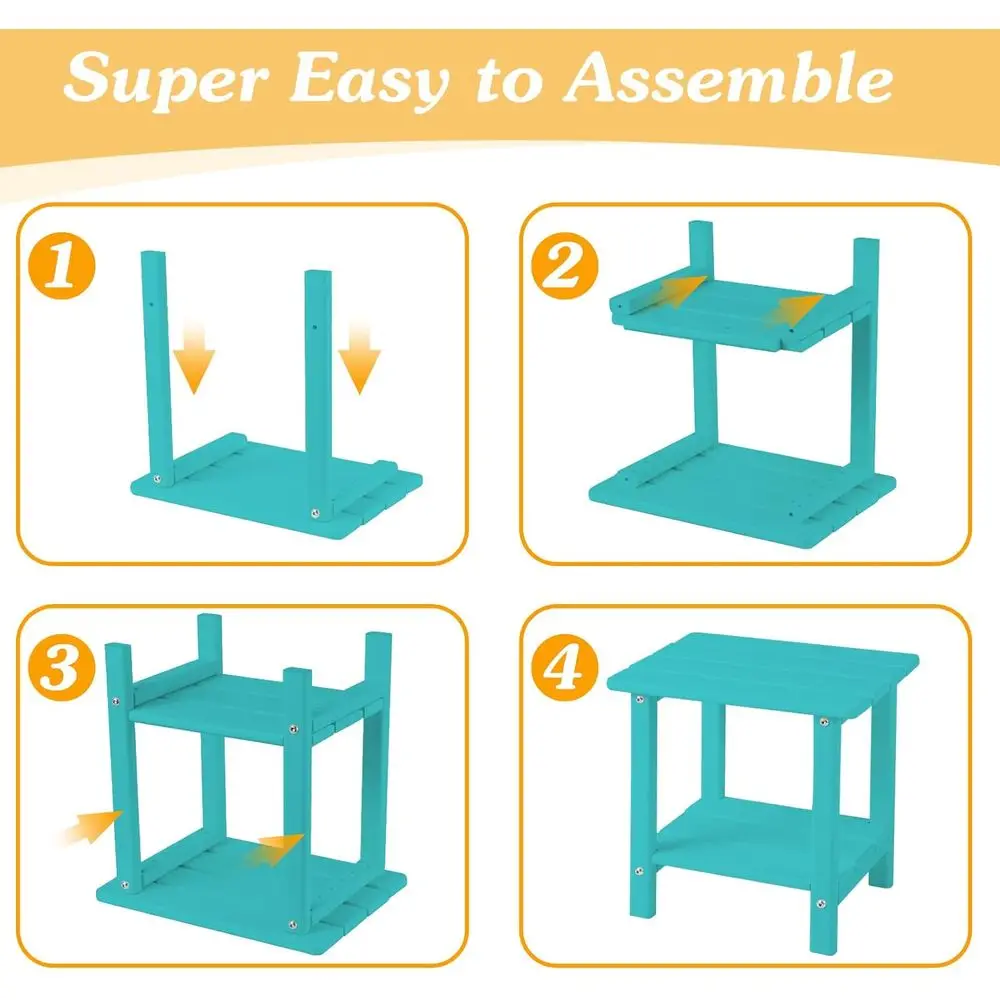 Super Easy to Assemble

1

2

3

4