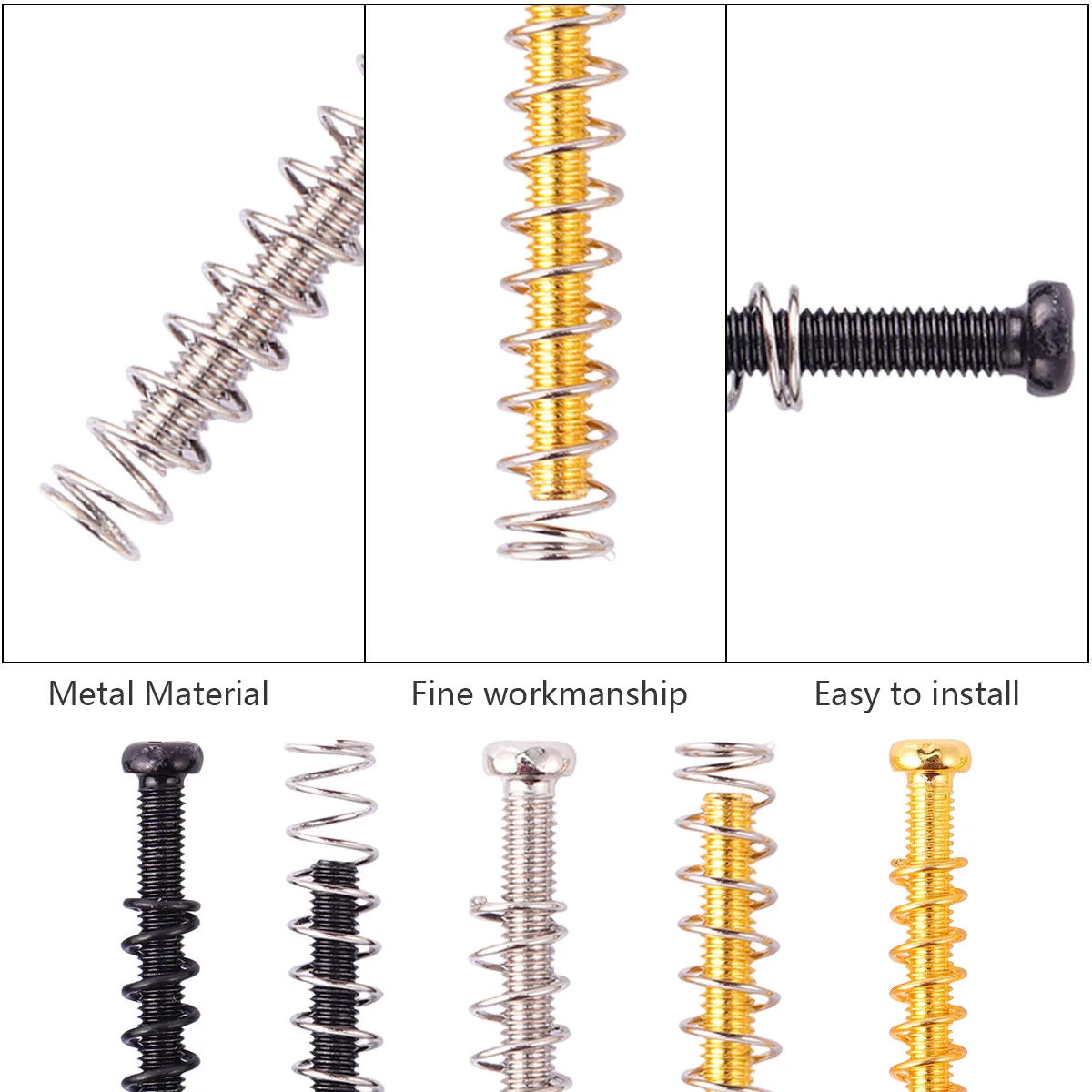 Metal Material

Fine workmanship

Easy to install