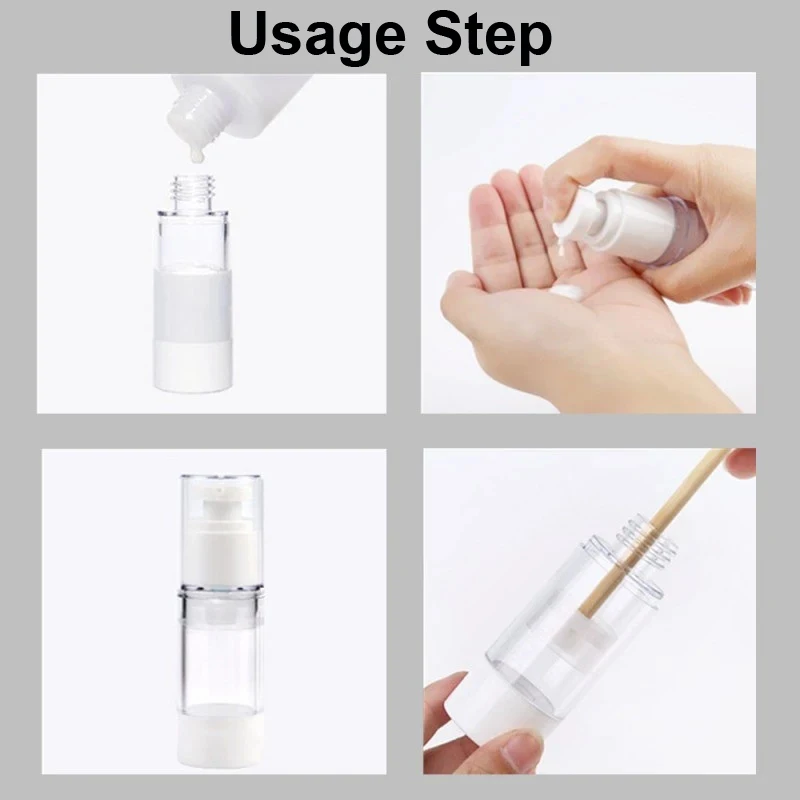 Usage Step