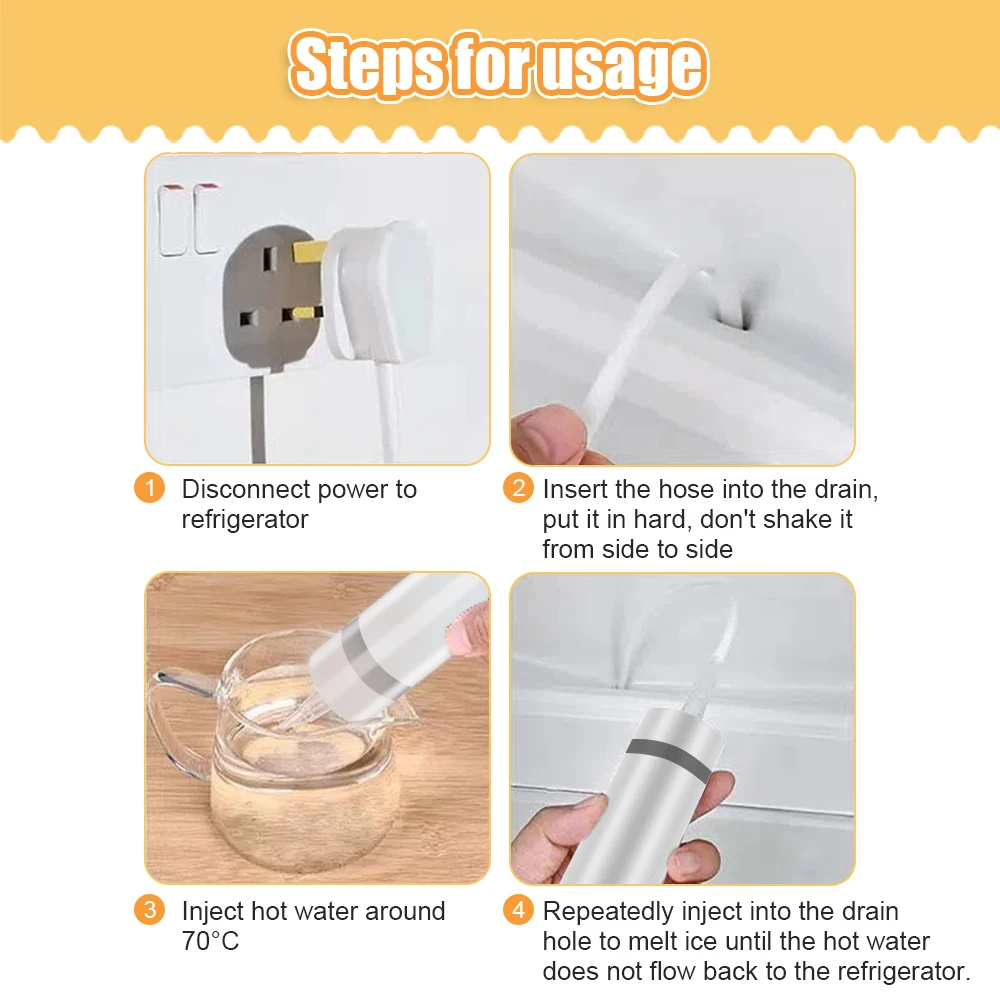 Steps for usage

1 Disconnect power to refrigerator

2 Insert the hose into the drain, put it in hard, don't shake it from side to side

3 Inject hot water around 70°C

4 Repeatedly inject into the drain hole to melt ice until the hot water does not flow back to the refrigerator.