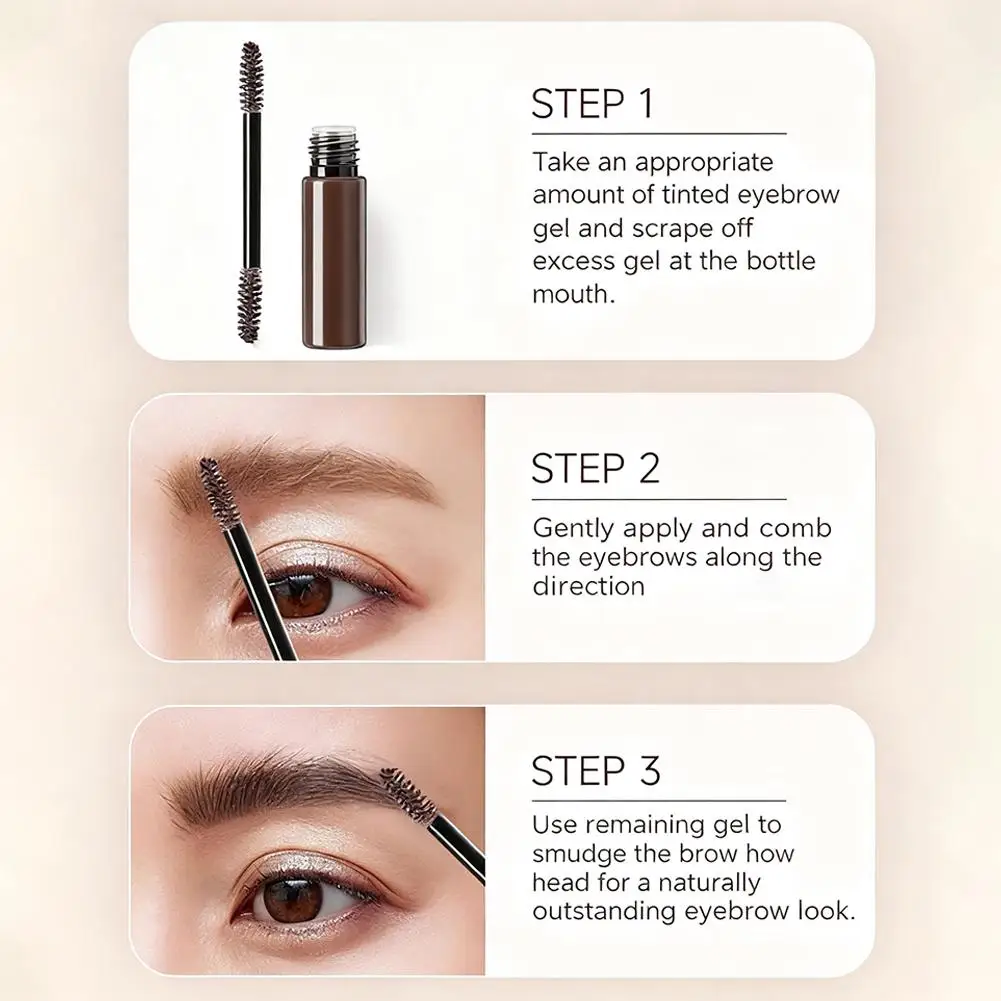 STEP 1

Take an appropriate amount of tinted eyebrow gel and scrape off excess gel at the bottle mouth.

STEP 2

Gently apply and comb the eyebrows along the direction

STEP 3

Use remaining gel to smudge the brow how head for a naturally outstanding eyebrow look.