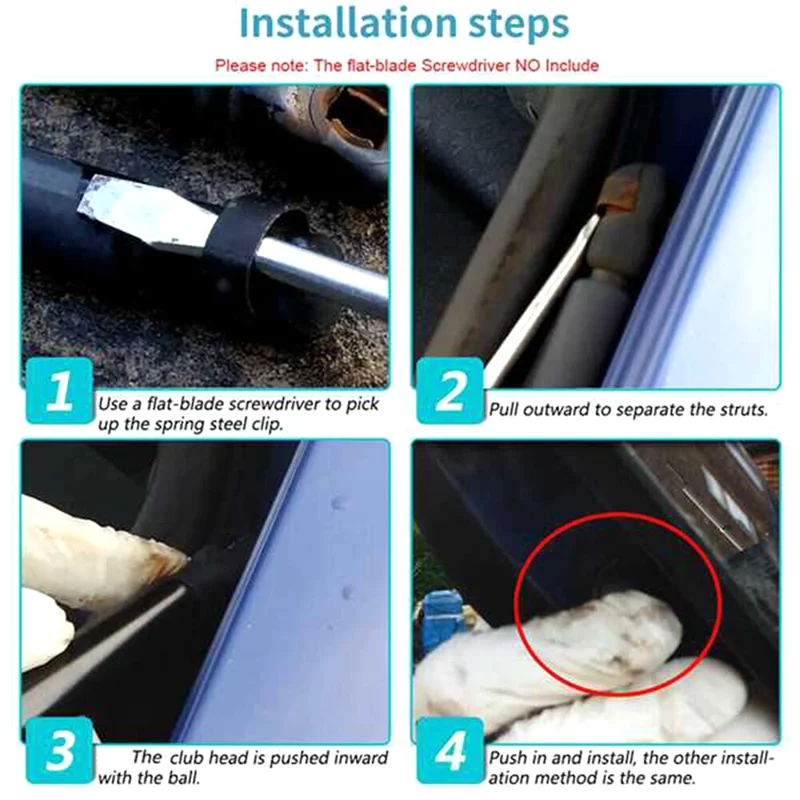 Installation steps

Please note: The flat-blade Screwdriver NO Include

1

Use a flat-blade screwdriver to pick up the spring steel clip.

2

Pull outward to separate the struts.

3

The club head is pushed inward with the ball.

4

Push in and install, the other installation method is the same.