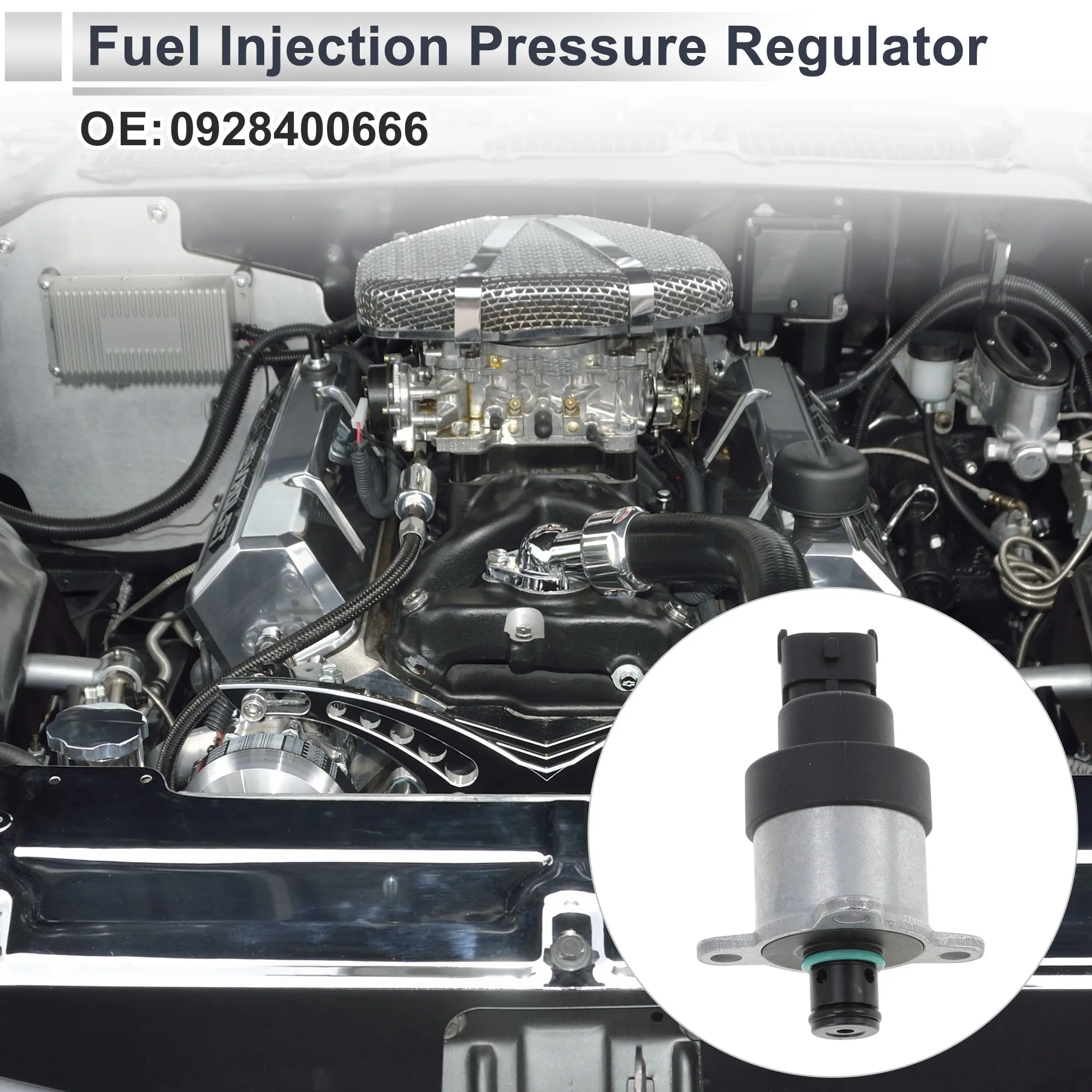 Fuel Injection Pressure Regulator

OE:0928400666