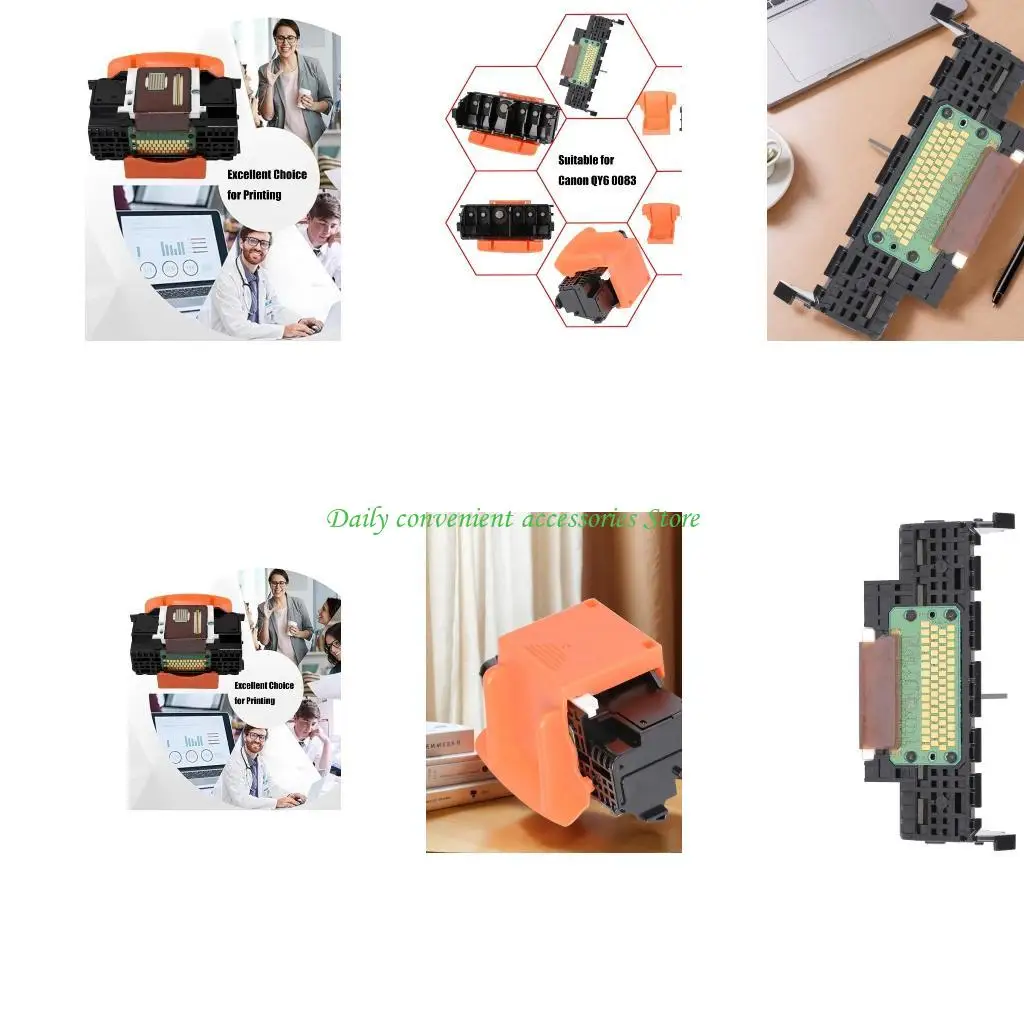 Excellent Choice for Printing

Suitable for Canon QY6 0083

Daily convenient accessories Store

Excellent Choice for Printing