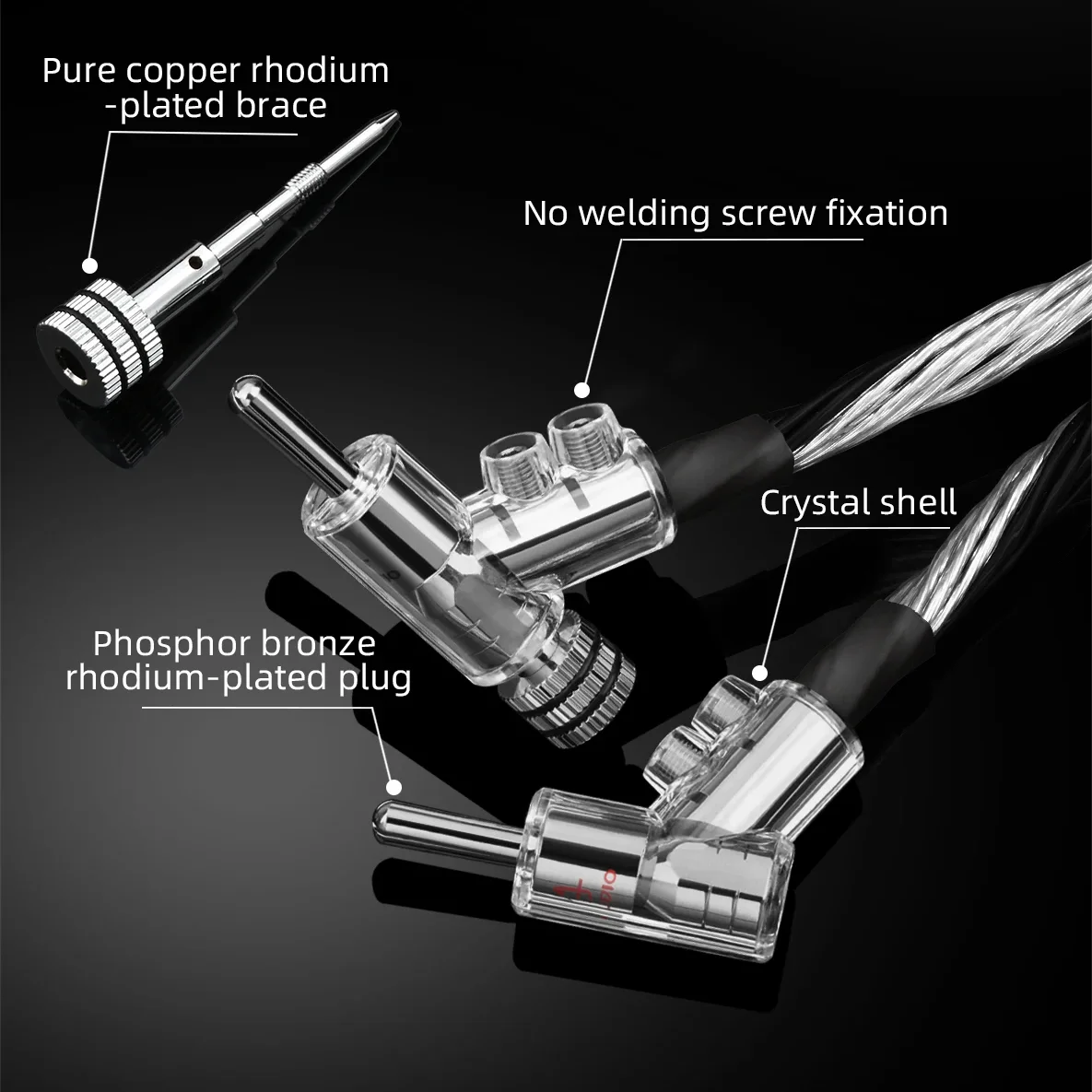 Pure copper rhodium -plated brace

No welding screw fixation

Crystal shell

Phosphor bronze rhodium-plated plug