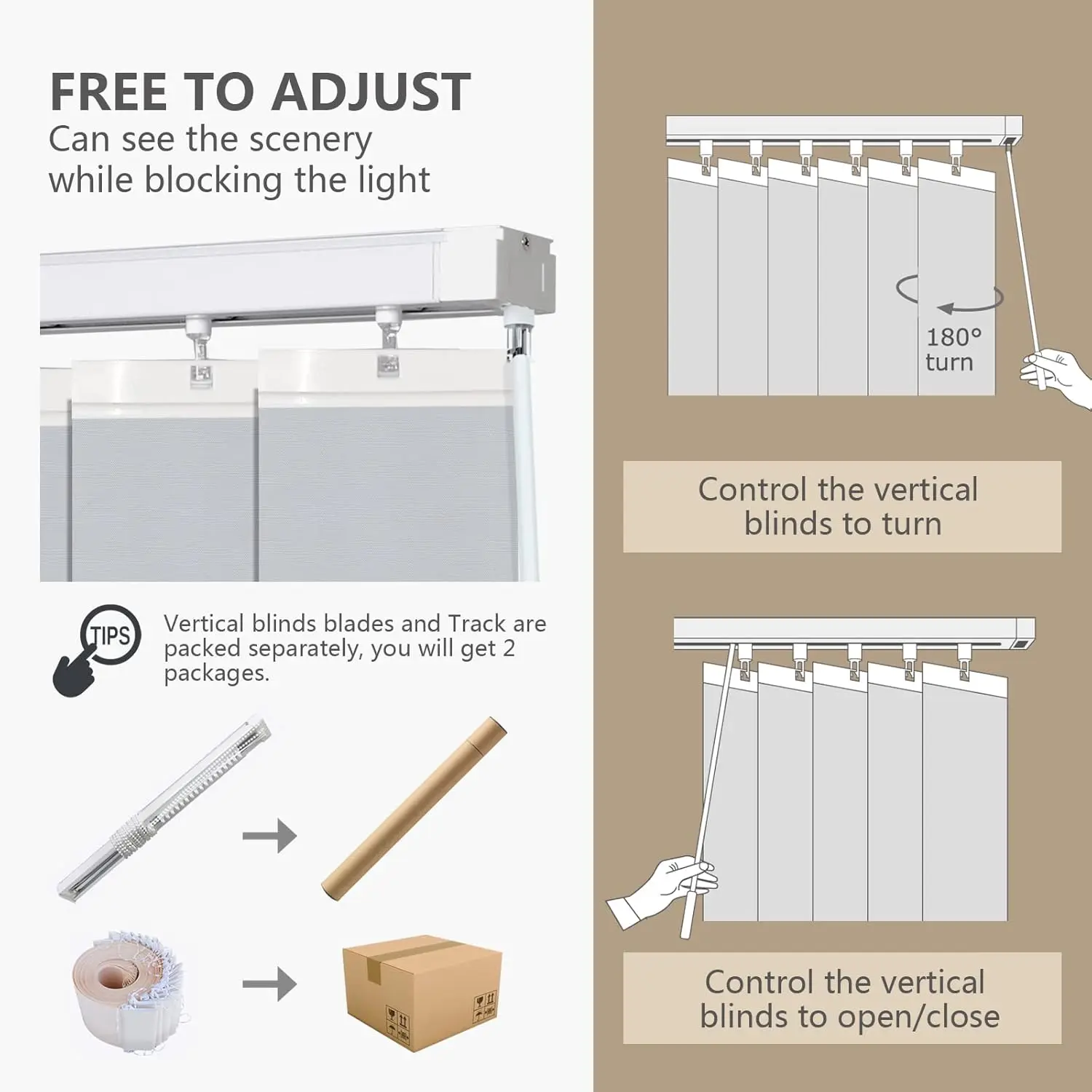 FREE TO ADJUST
Can see the scenery while blocking the light

TIPS

Vertical blinds blades and Track are packed separately, you will get 2 packages.

180° turn

Control the vertical blinds to turn

Control the vertical blinds to open/close