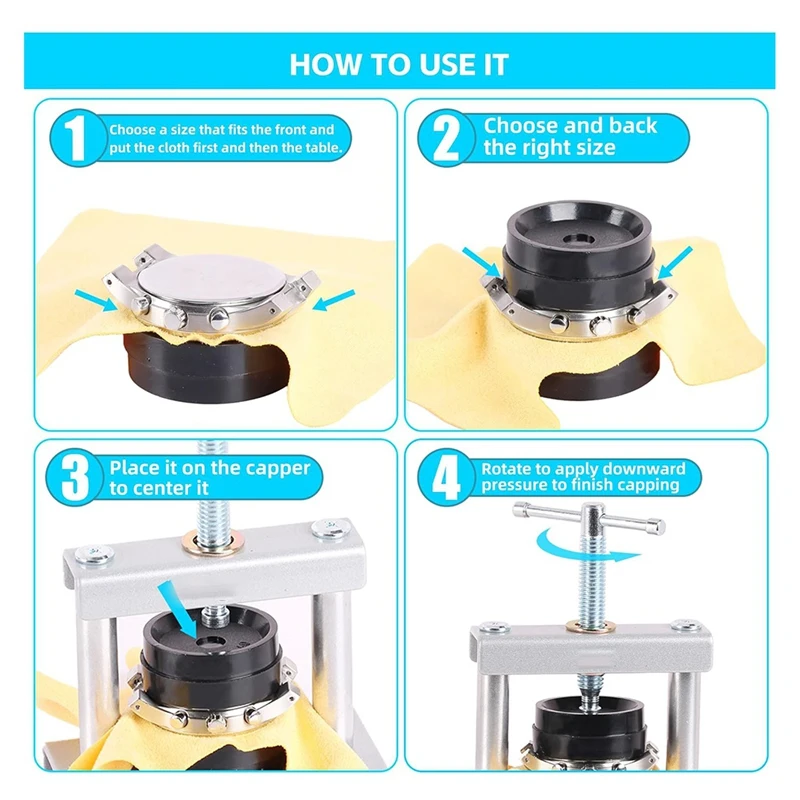 HOW TO USE IT

1 Choose a size that fits the front and put the cloth first and then the table.

2 Choose and back the right size

3 Place it on the capper to center it

4 Rotate to apply downward pressure to finish capping