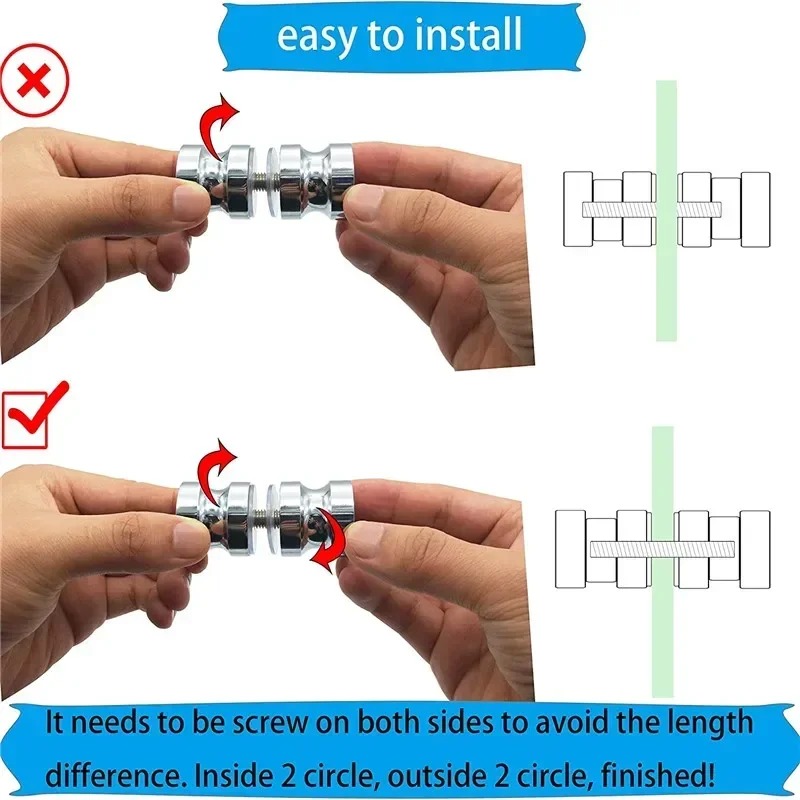 easy to install

It needs to be screw on both sides to avoid the length difference. Inside 2 circle, outside 2 circle, finished!