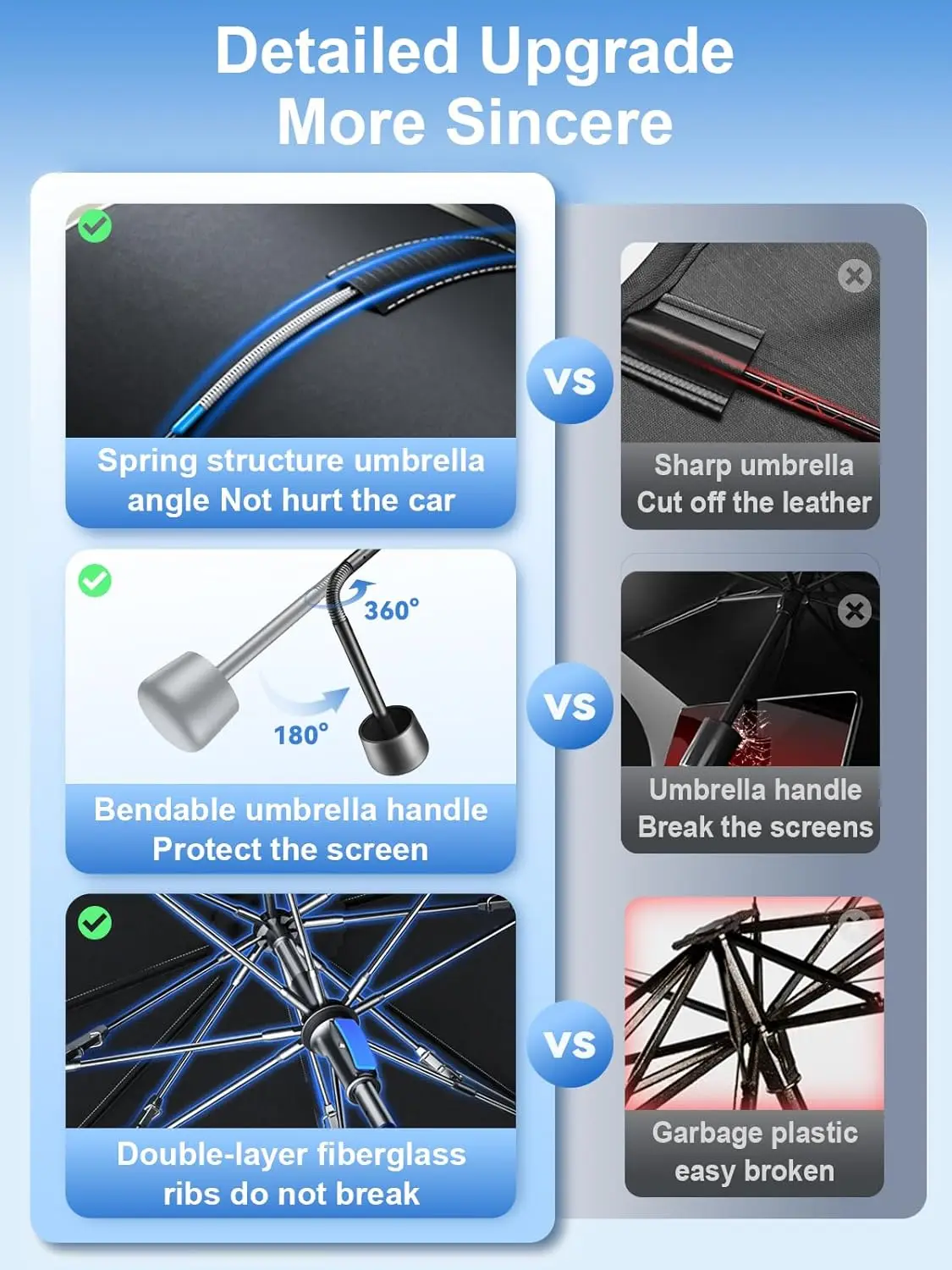 Detailed Upgrade
More Sincere

Spring structure umbrella angle Not hurt the car

VS

Sharp umbrella Cut off the leather

360°

180°

Bendable umbrella handle Protect the screen

VS

Umbrella handle Break the screens

Double-layer fiberglass ribs do not break

VS

Garbage plastic easy broken