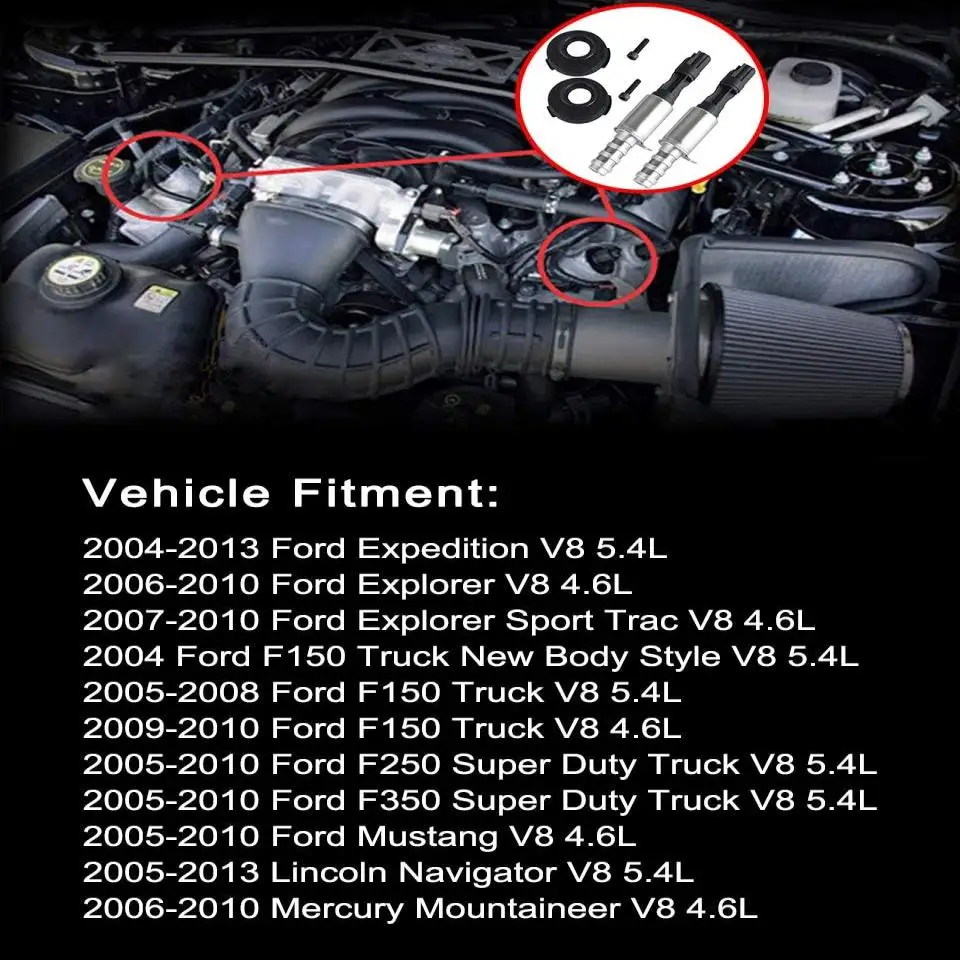 Vehicle Fitment:

2004-2013 Ford Expedition V8 5.4L
2006-2010 Ford Explorer V8 4.6L
2007-2010 Ford Explorer Sport Trac V8 4.6L
2004 Ford F150 Truck New Body Style V8 5.4L
2005-2008 Ford F150 Truck V8 5.4L
2009-2010 Ford F150 Truck V8 4.6L
2005-2010 Ford F250 Super Duty Truck V8 5.4L
2005-2010 Ford F350 Super Duty Truck V8 5.4L
2005-2010 Ford Mustang V8 4.6L
2005-2013 Lincoln Navigator V8 5.4L
2006-2010 Mercury Mountaineer V8 4.6L