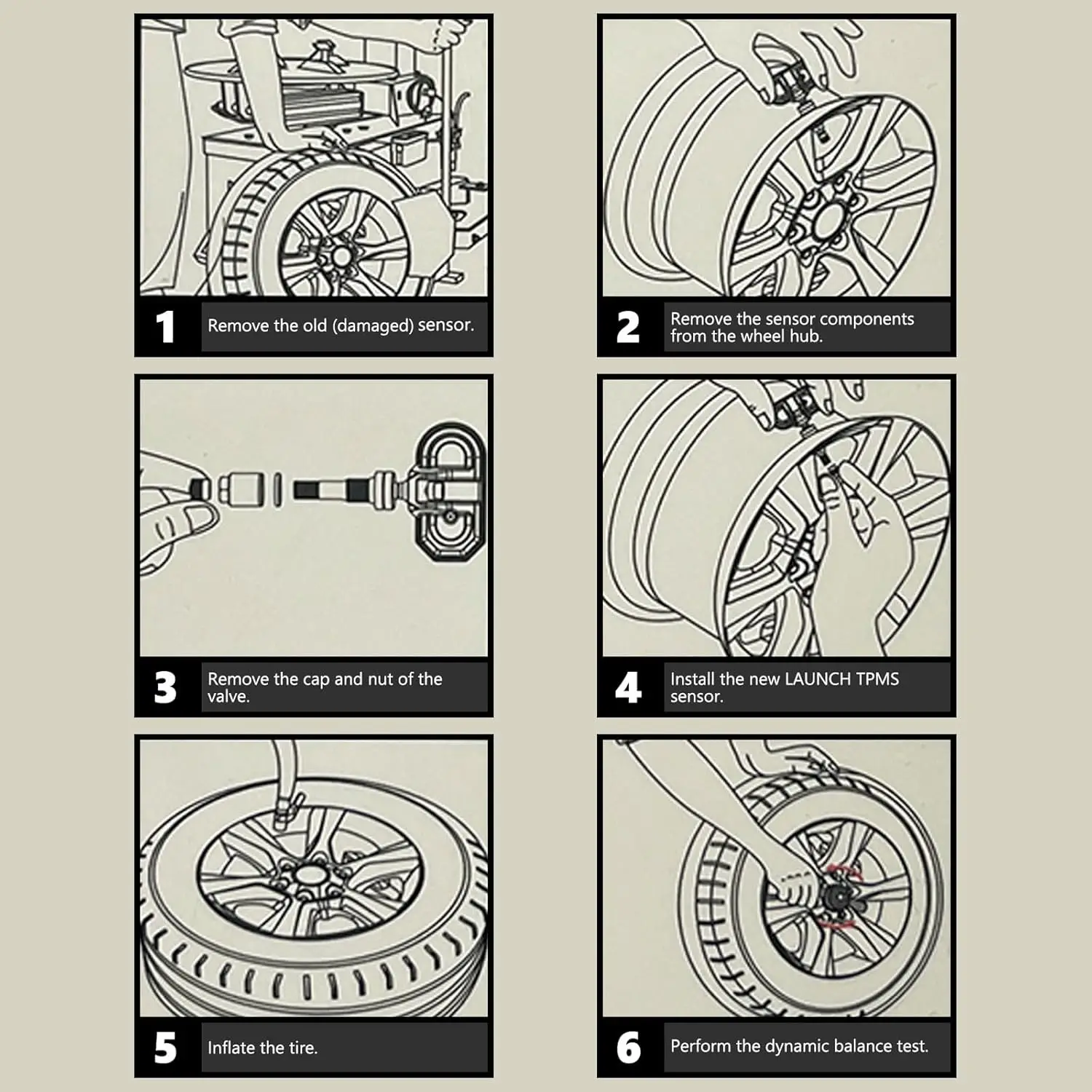 1 Remove the old (damaged) sensor.

2 Remove the sensor components from the wheel hub.

3 Remove the cap and nut of the valve.

4 Install the new LAUNCH TPMS sensor.

5 Inflate the tire.

6 Perform the dynamic balance test.