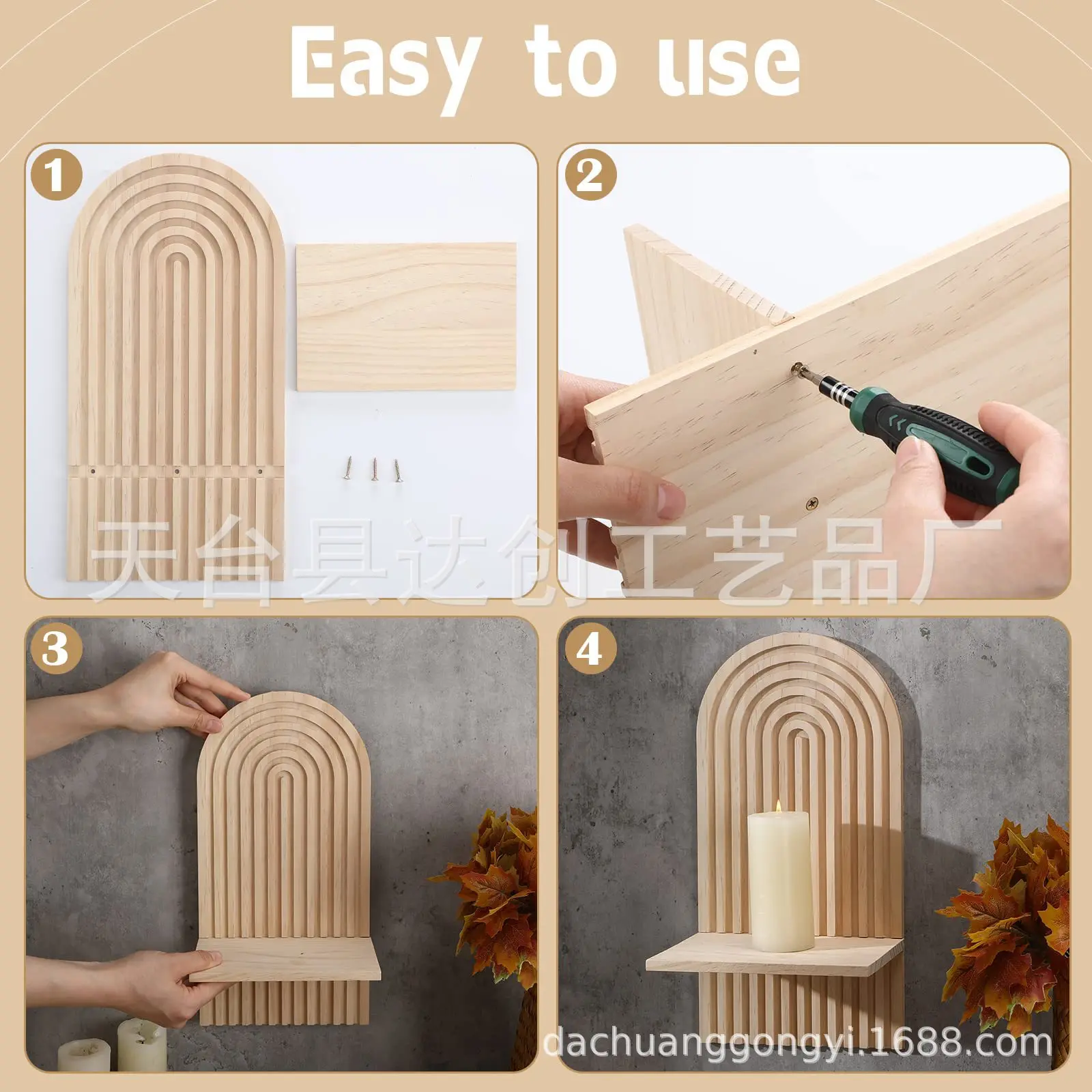 Easy to use

1

2

天台县达创工艺品厂

3

4

dachuanggongyi.1688.com