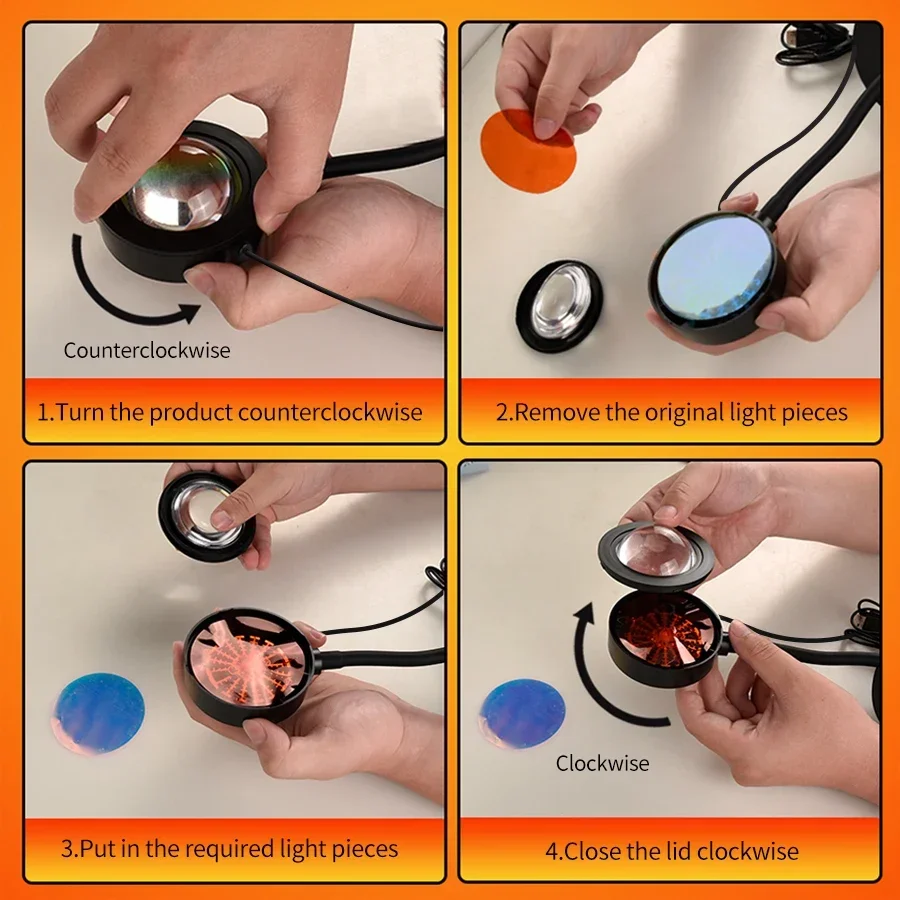 Counterclockwise

1.Turn the product counterclockwise

2.Remove the original light pieces

3.Put in the required light pieces

Clockwise

4.Close the lid clockwise