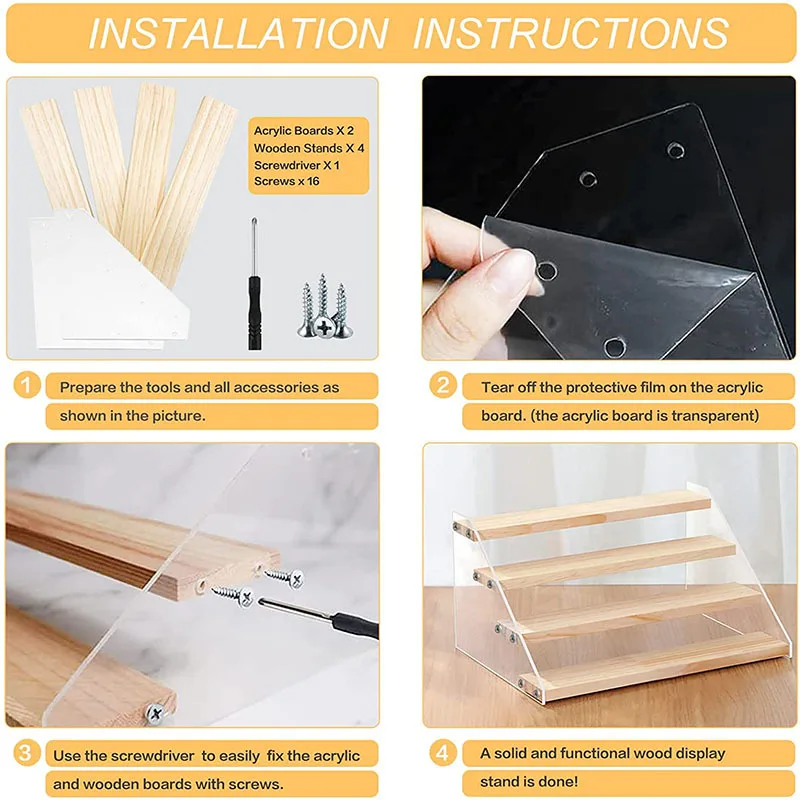 INSTALLATION INSTRUCTIONS

Acrylic Boards X 2
Wooden Stands X 4
Screwdriver X 1
Screws x 16

1 Prepare the tools and all accessories as shown in the picture.

2 Tear off the protective film on the acrylic board. (the acrylic board is transparent)

3 Use the screwdriver to easily fix the acrylic and wooden boards with screws.

4 A solid and functional wood display stand is done!