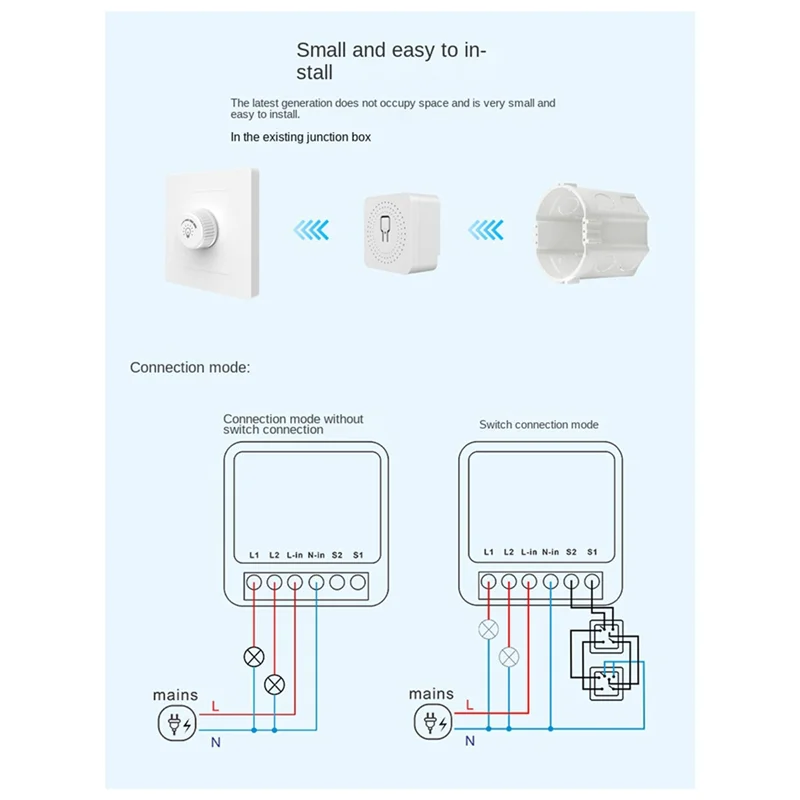 Small and easy to install

The latest generation does not occupy space and is very small and easy to install.

In the existing junction box

Connection mode:

Connection mode without switch connection

L1 L2 L-in N-in S2 S1

mains

L

N

Switch connection mode

L1 L2 L-in N-in S2 S1

mains

L

N