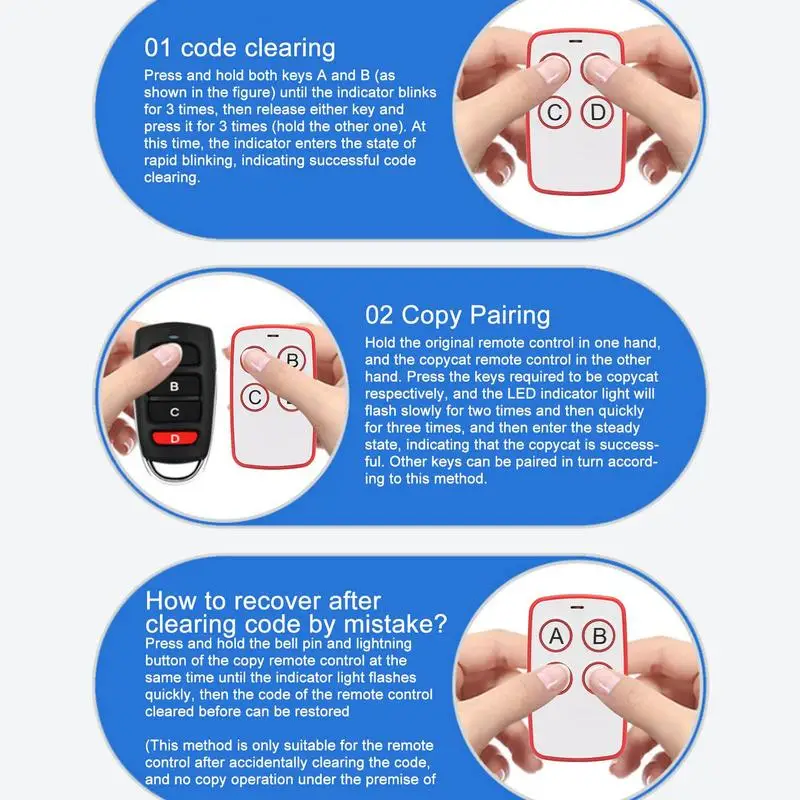 01 code clearing
Press and hold both keys A and B (as shown in the figure) until the indicator blinks for 3 times, then release either key and press it for 3 times (hold the other one). At this time, the indicator enters the state of rapid blinking, indicating successful code clearing.

C D

B
C
D

B
C

02 Copy Pairing
Hold the original remote control in one hand, and the copycat remote control in the other hand. Press the keys required to be copycat respectively, and the LED indicator light will flash slowly for two times and then quickly for three times, and then enter the steady state, indicating that the copycat is successful. Other keys can be paired in turn according to this method.

How to recover after clearing code by mistake?
Press and hold the bell pin and lightning button of the copy remote control at the same time until the indicator light flashes quickly, then the code of the remote control cleared before can be restored

(This method is only suitable for the remote control after accidentally clearing the code, and no copy operation under the premise of

A B