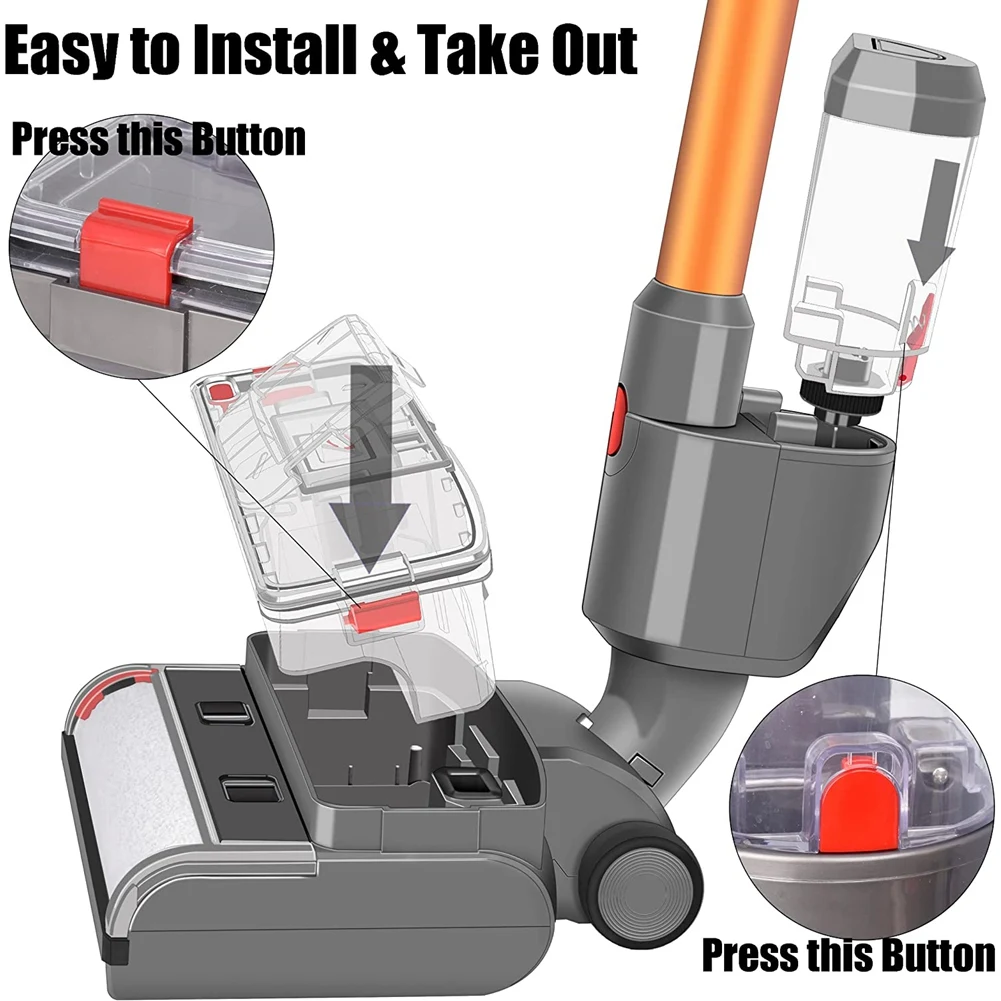 Easy to Install & Take Out

Press this Button

Press this Button