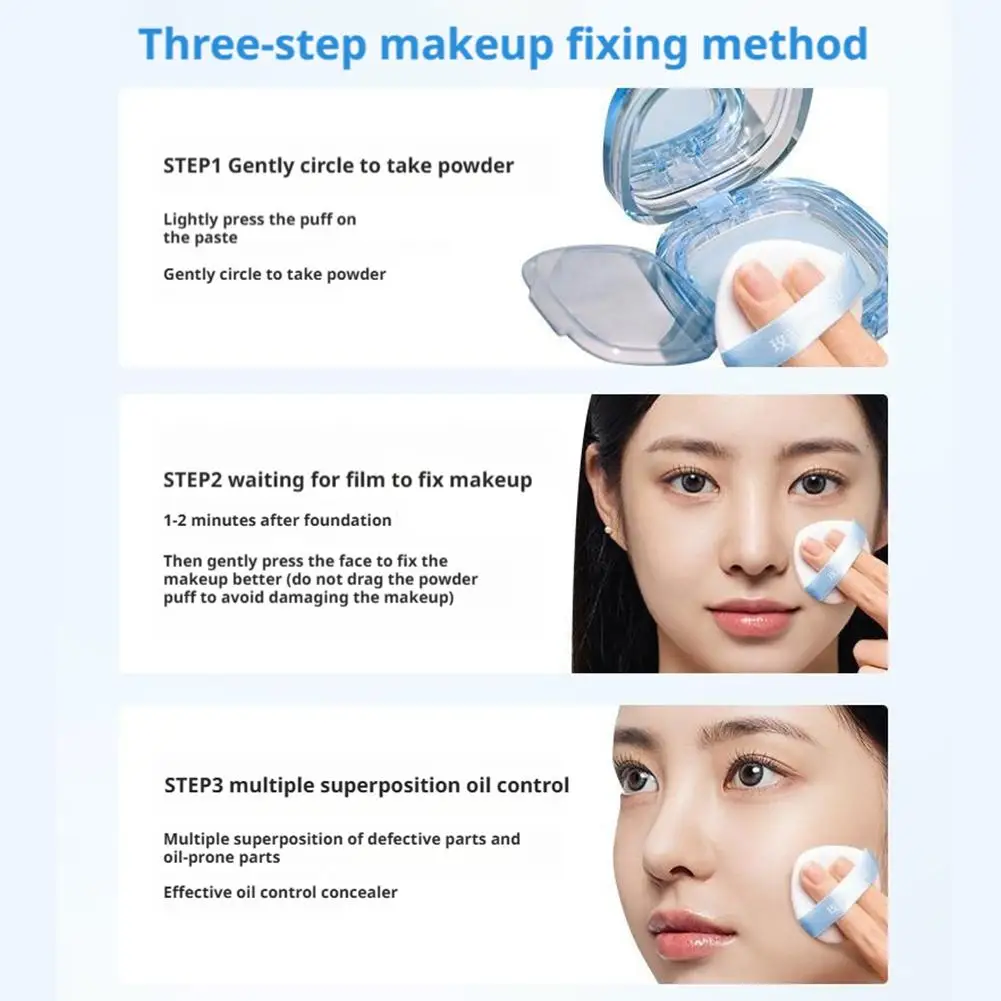 Three-step makeup fixing method

STEP1 Gently circle to take powder

Lightly press the puff on the paste

Gently circle to take powder

STEP2 waiting for film to fix makeup

1-2 minutes after foundation

Then gently press the face to fix the makeup better (do not drag the powder puff to avoid damaging the makeup)

STEP3 multiple superposition oil control

Multiple superposition of defective parts and oil-prone parts

Effective oil control concealer